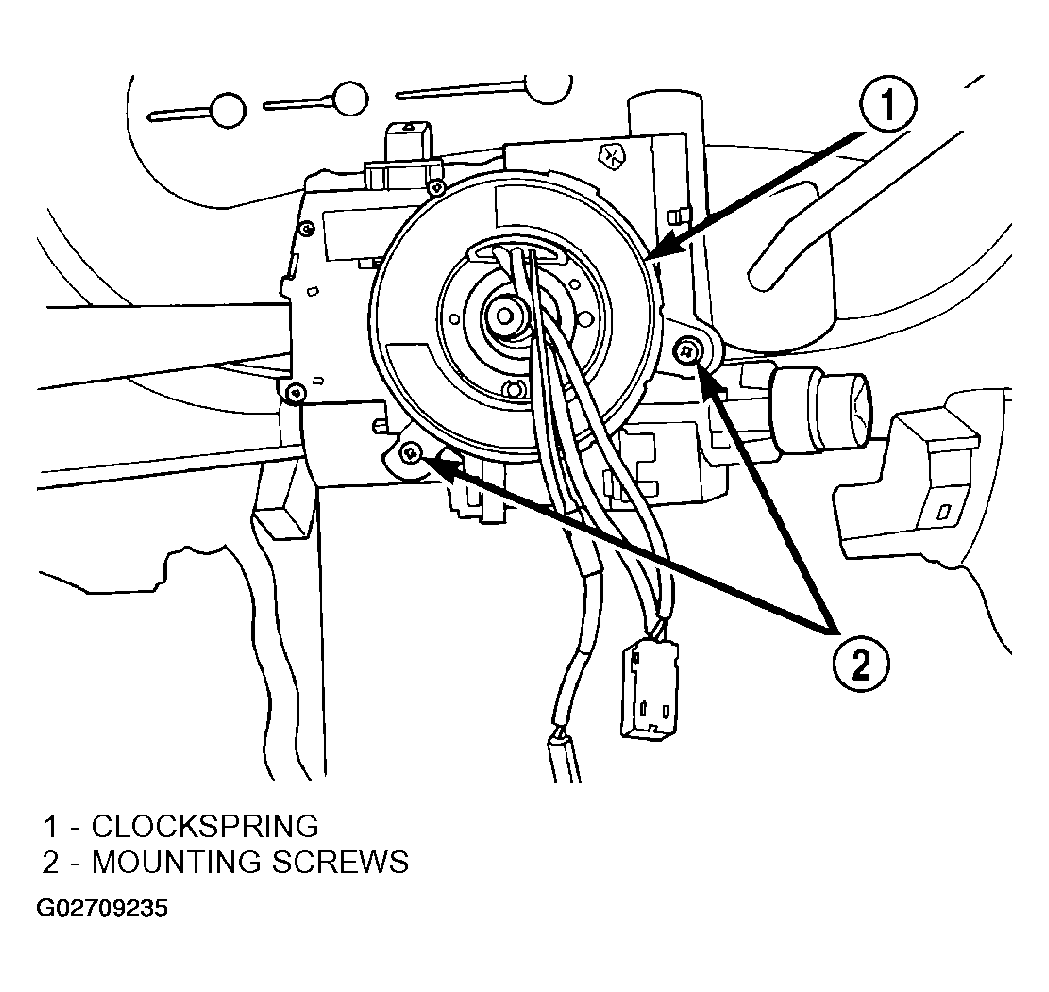 1

2

1 - CLOCKSPRING
2 - MOUNTING SCREWS

G02709235