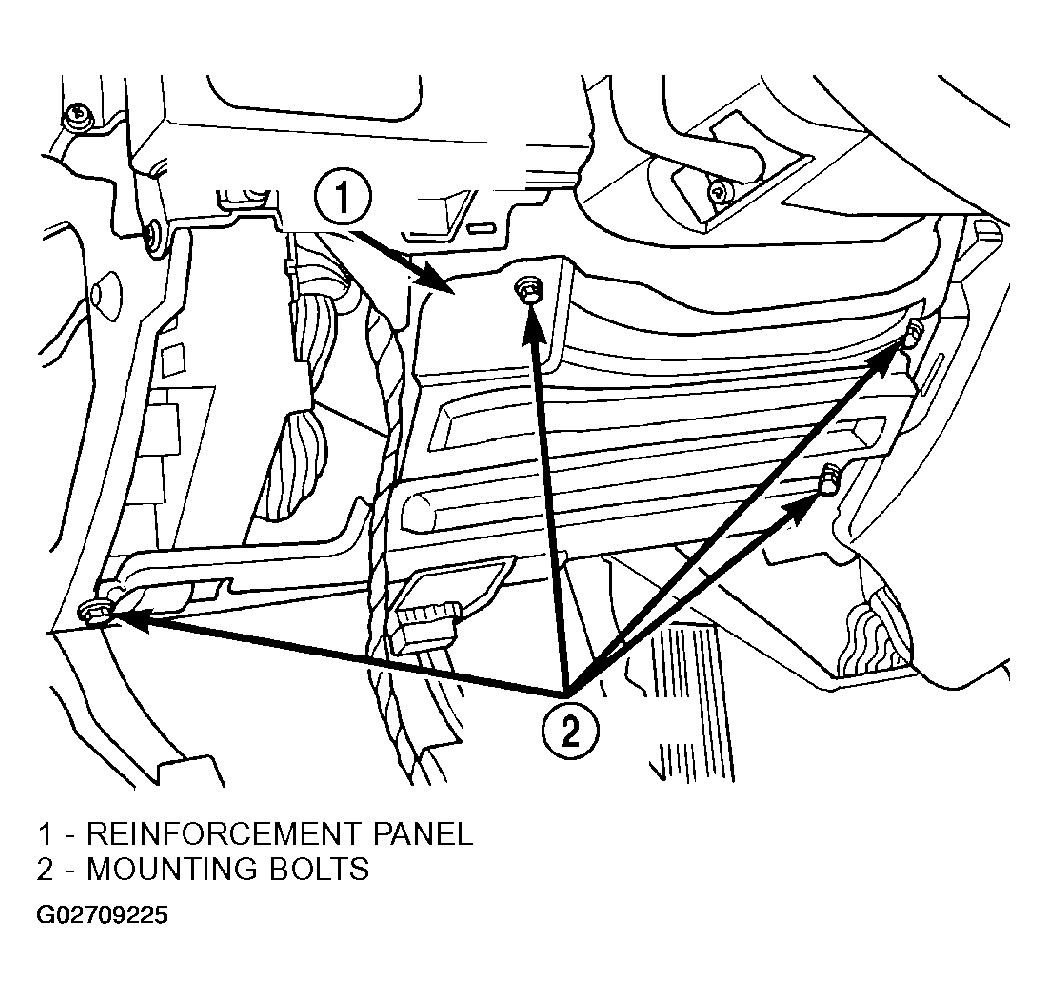 1

2

1 - REINFORCEMENT PANEL
2 - MOUNTING BOLTS

G02709225