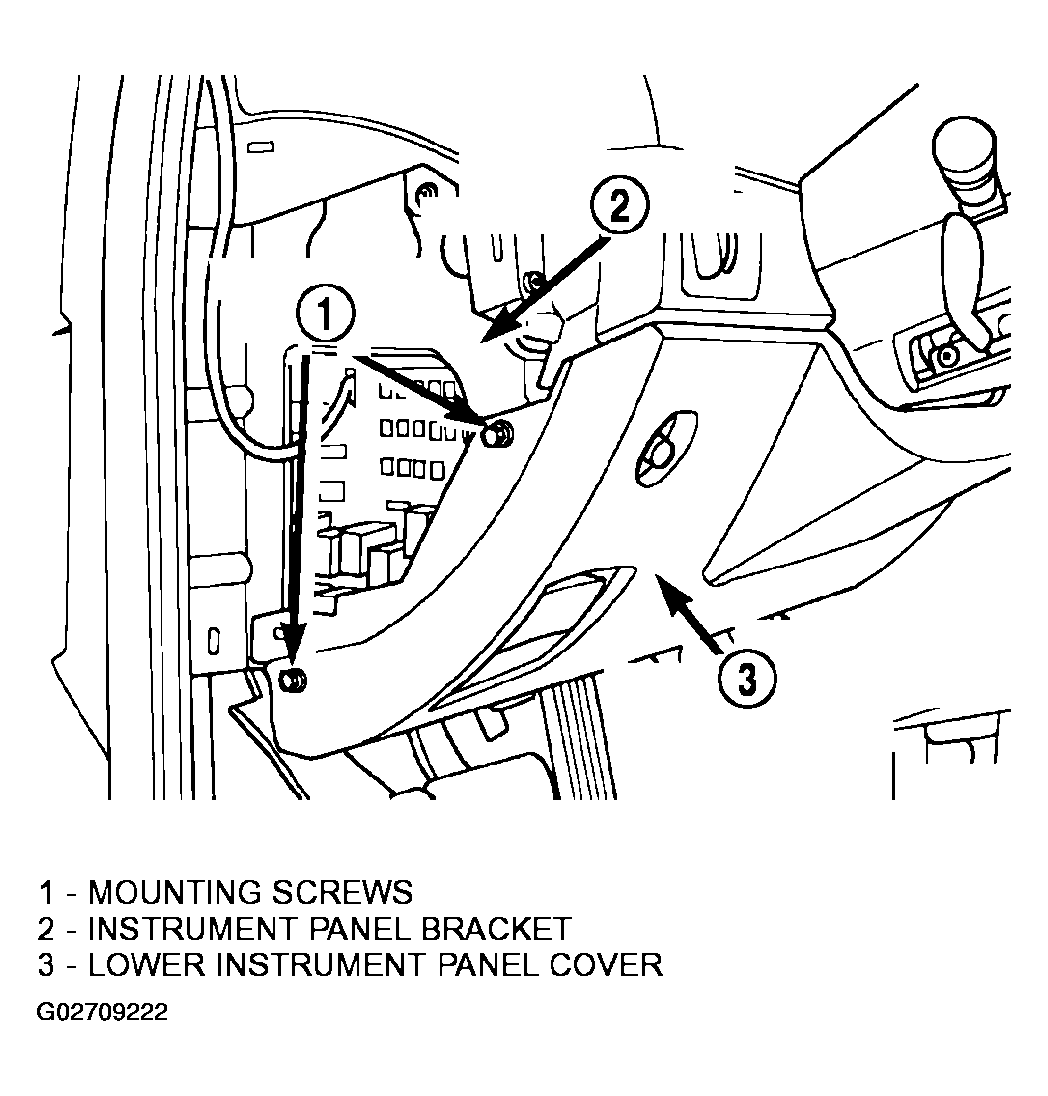 2
1
3

1 - MOUNTING SCREWS
2 - INSTRUMENT PANEL BRACKET
3 - LOWER INSTRUMENT PANEL COVER

G02709222