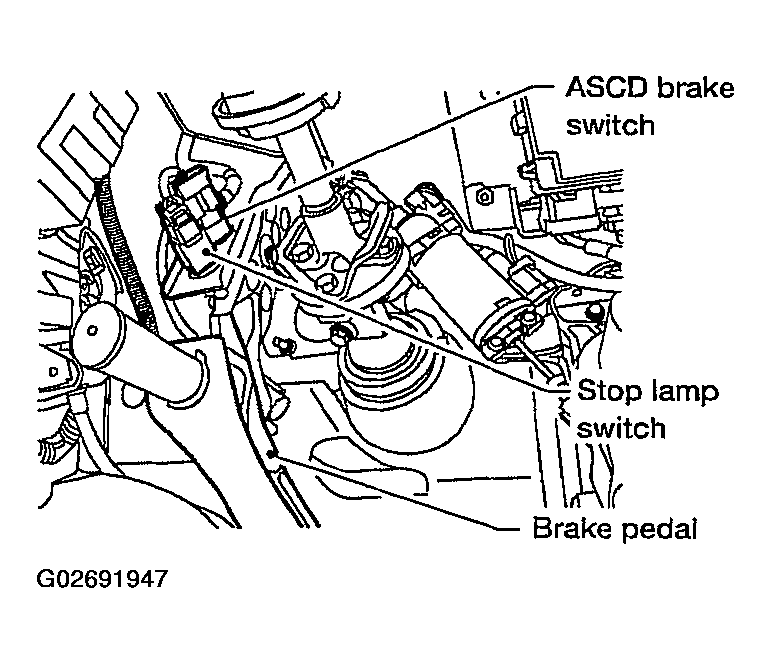 ASCD brake switch

Stop lamp switch

Brake pedal

G02691947