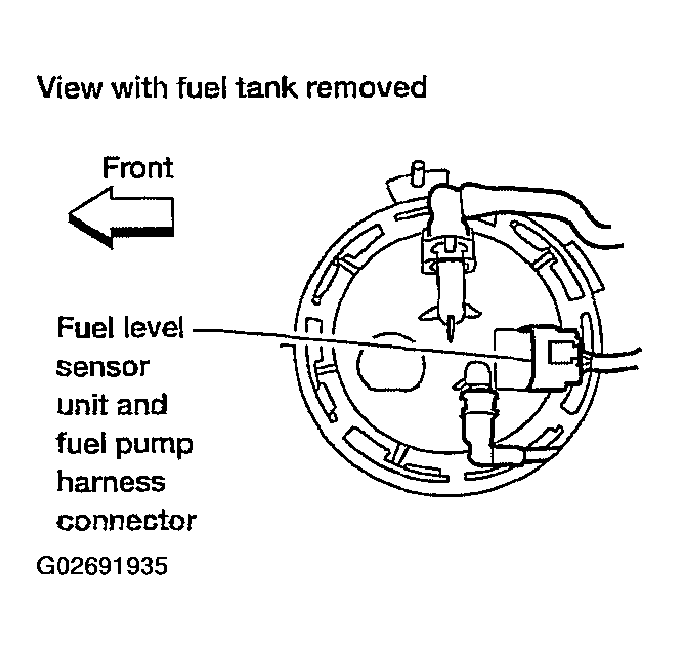 View with fuel tank removed

Front

Fuel level sensor unit and fuel pump harness connector

G02691935