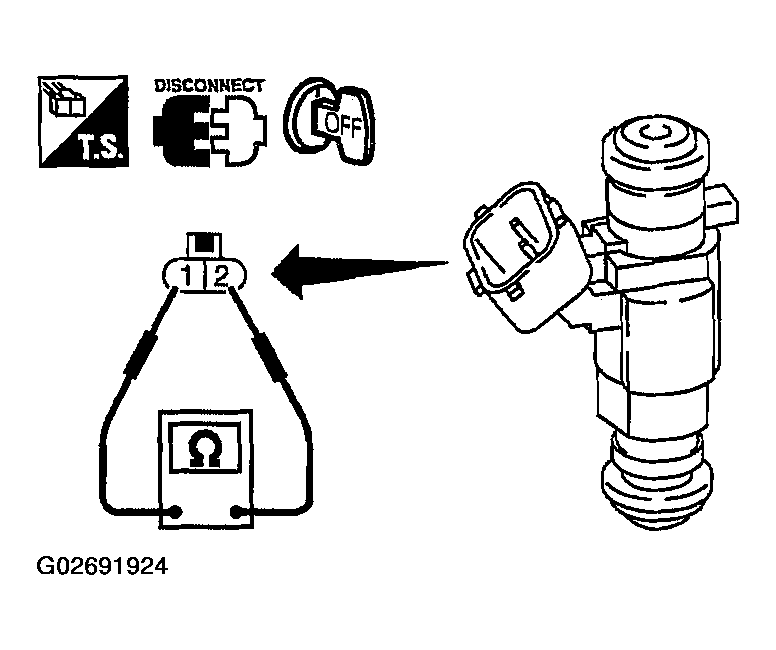 T.S.
DISCONNECT
OFF
1 2
Ω
G02691924