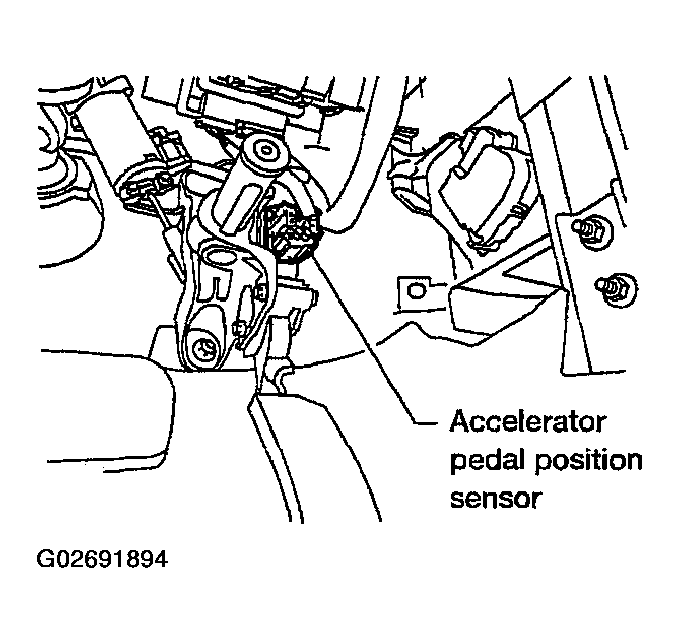 Accelerator pedal position sensor

G02691894