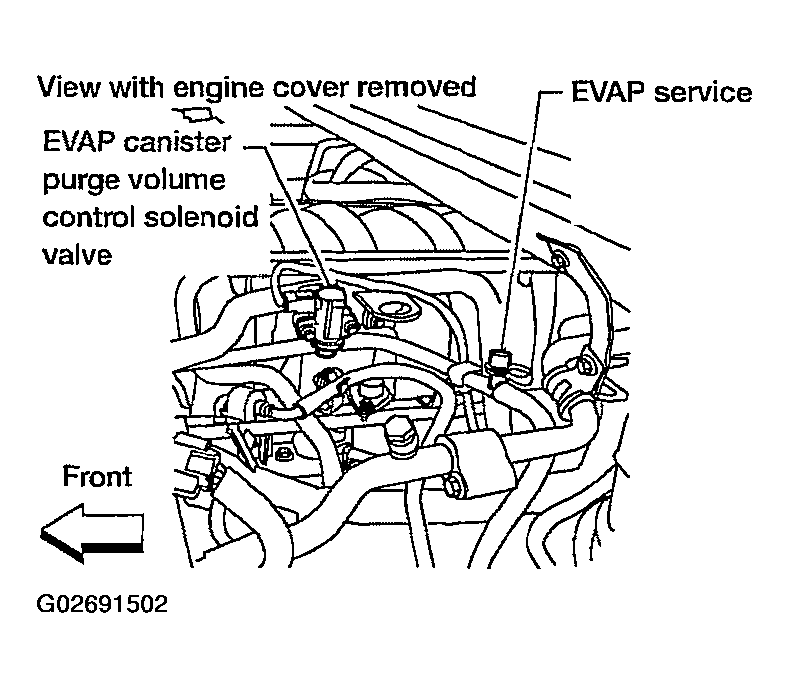 View with engine cover removed

EVAP service

EVAP canister purge volume control solenoid valve

Front

G02691502