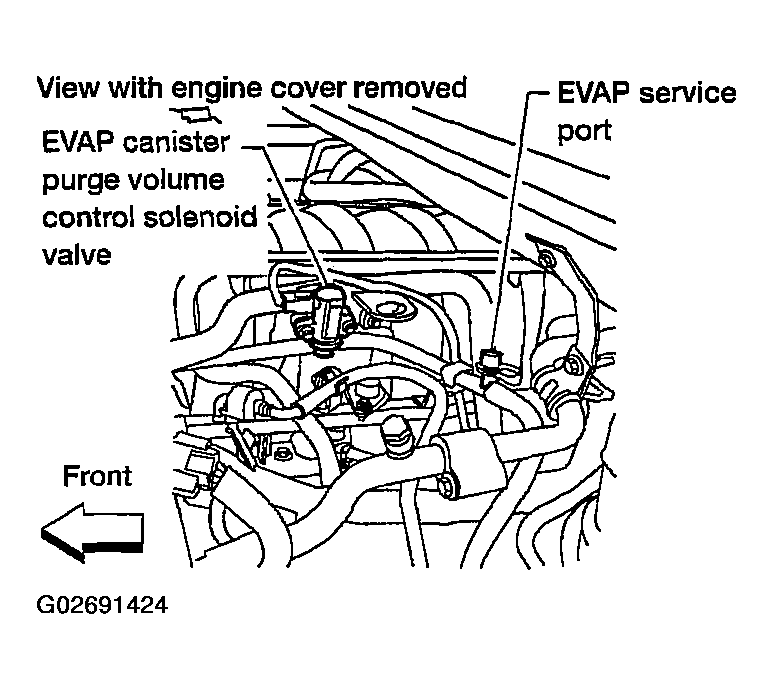 View with engine cover removed

EVAP service port

EVAP canister purge volume control solenoid valve

Front

G02691424