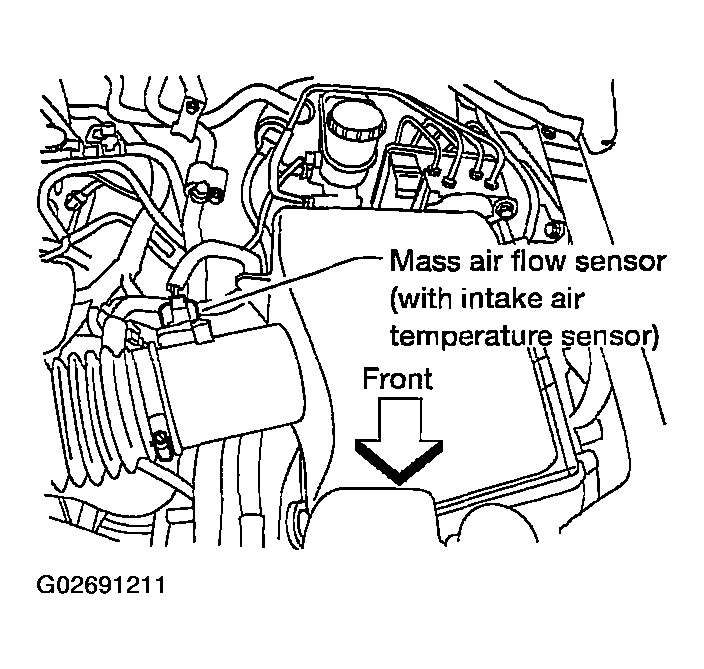 Mass air flow sensor (with intake air temperature sensor)

Front

G02691211