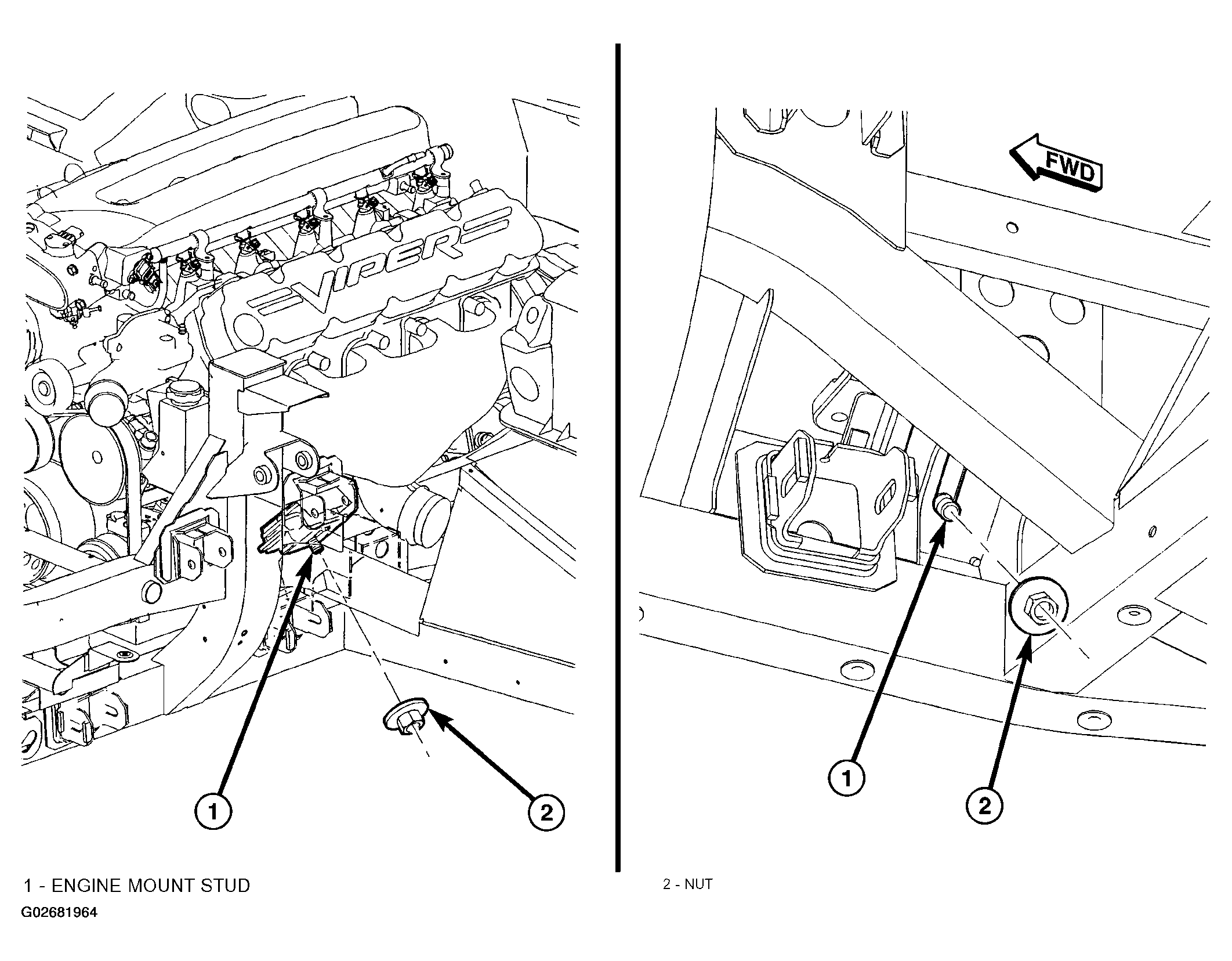 VIPER

1

2

FWD

1

2

1 - ENGINE MOUNT STUD

2 - NUT

G02681964