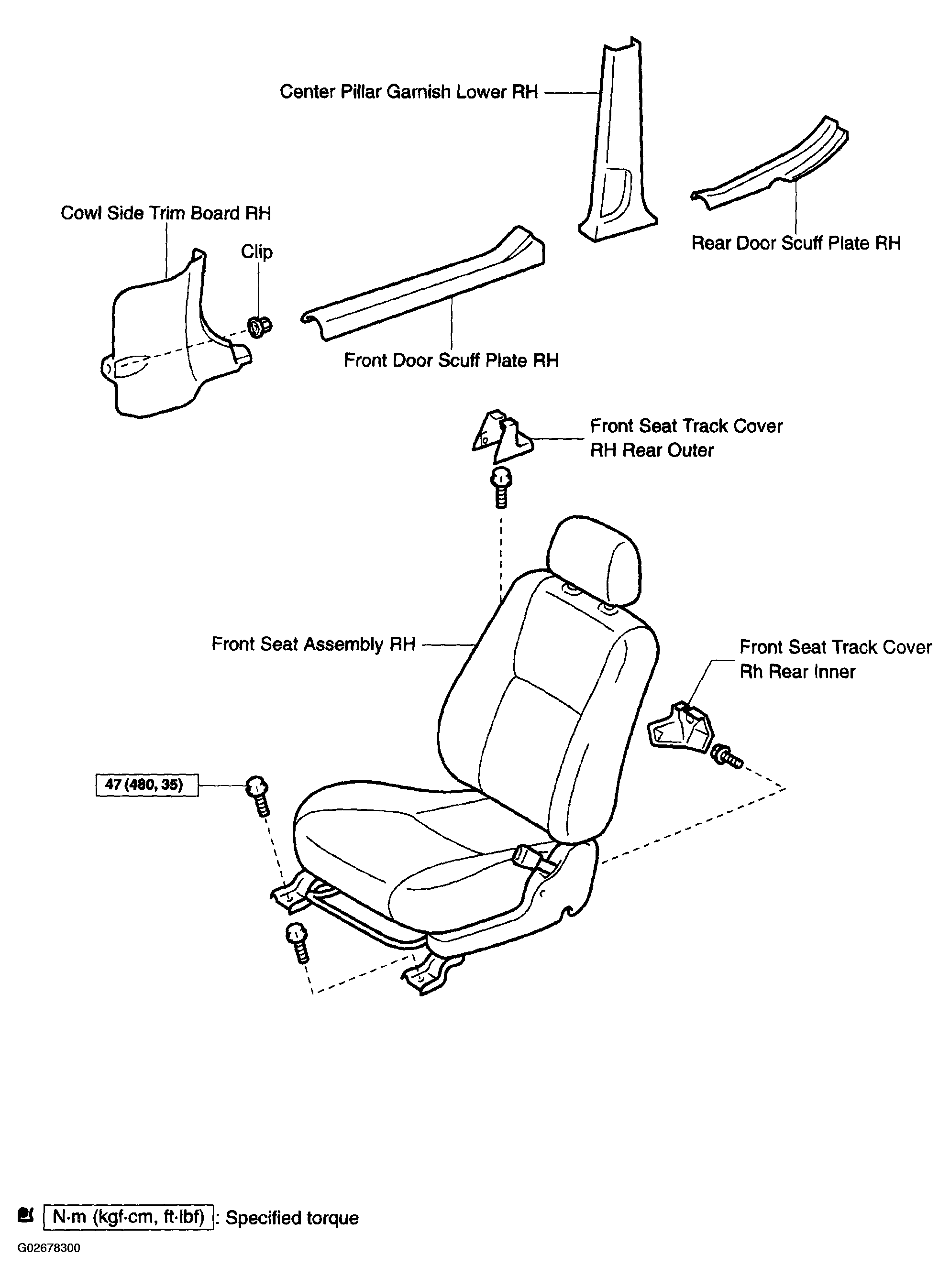 Center Pillar Garnish Lower RH

Cowl Side Trim Board RH

Clip

Rear Door Scuff Plate RH

Front Door Scuff Plate RH

Front Seat Track Cover RH Rear Outer

Front Seat Assembly RH

Front Seat Track Cover Rh Rear Inner

47 (480, 35)

N·m (kgf·cm, ft·lbf) : Specified torque

G02678300