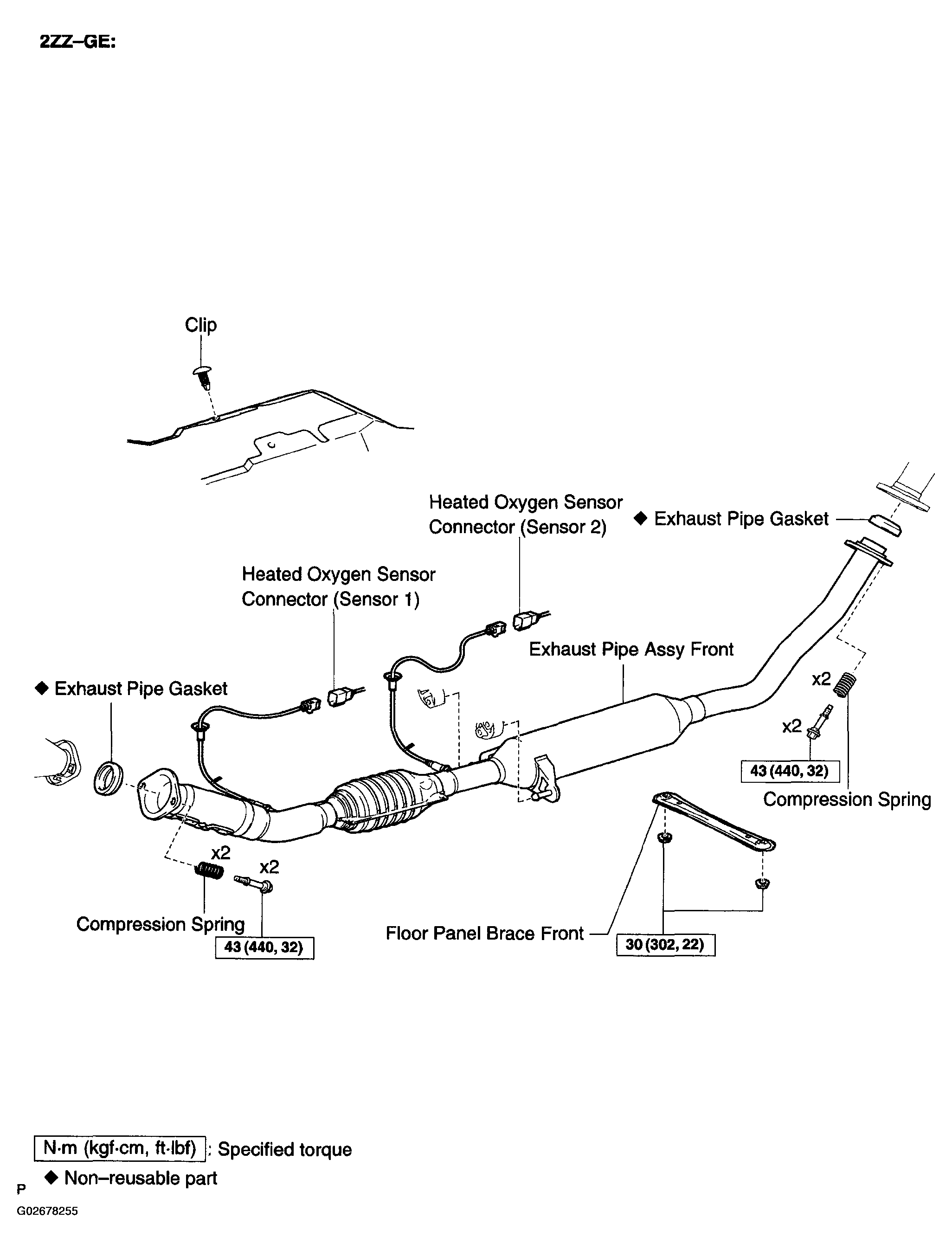 2ZZ–GE:

Clip

Heated Oxygen Sensor Connector (Sensor 2)

◆ Exhaust Pipe Gasket

Heated Oxygen Sensor Connector (Sensor 1)

Exhaust Pipe Assy Front

◆ Exhaust Pipe Gasket

x2

x2

43 (440, 32)

Compression Spring

x2

x2

Compression Spring

43 (440, 32)

Floor Panel Brace Front

30 (302, 22)

N·m (kgf·cm, ft·lbf) : Specified torque

◆ Non–reusable part

P

G02678255