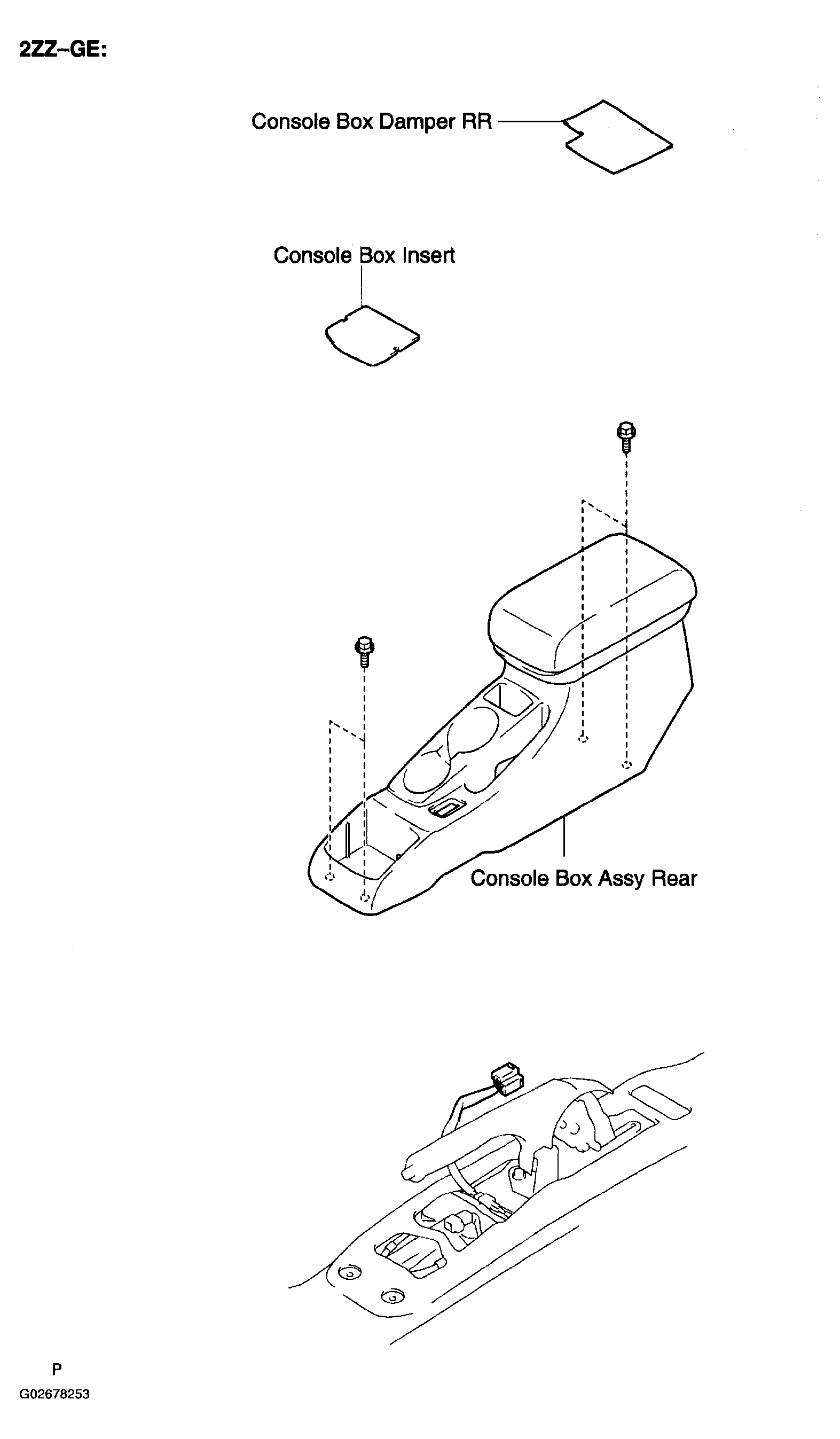 2ZZ–GE:

Console Box Damper RR

Console Box Insert

Console Box Assy Rear

P

G02678253