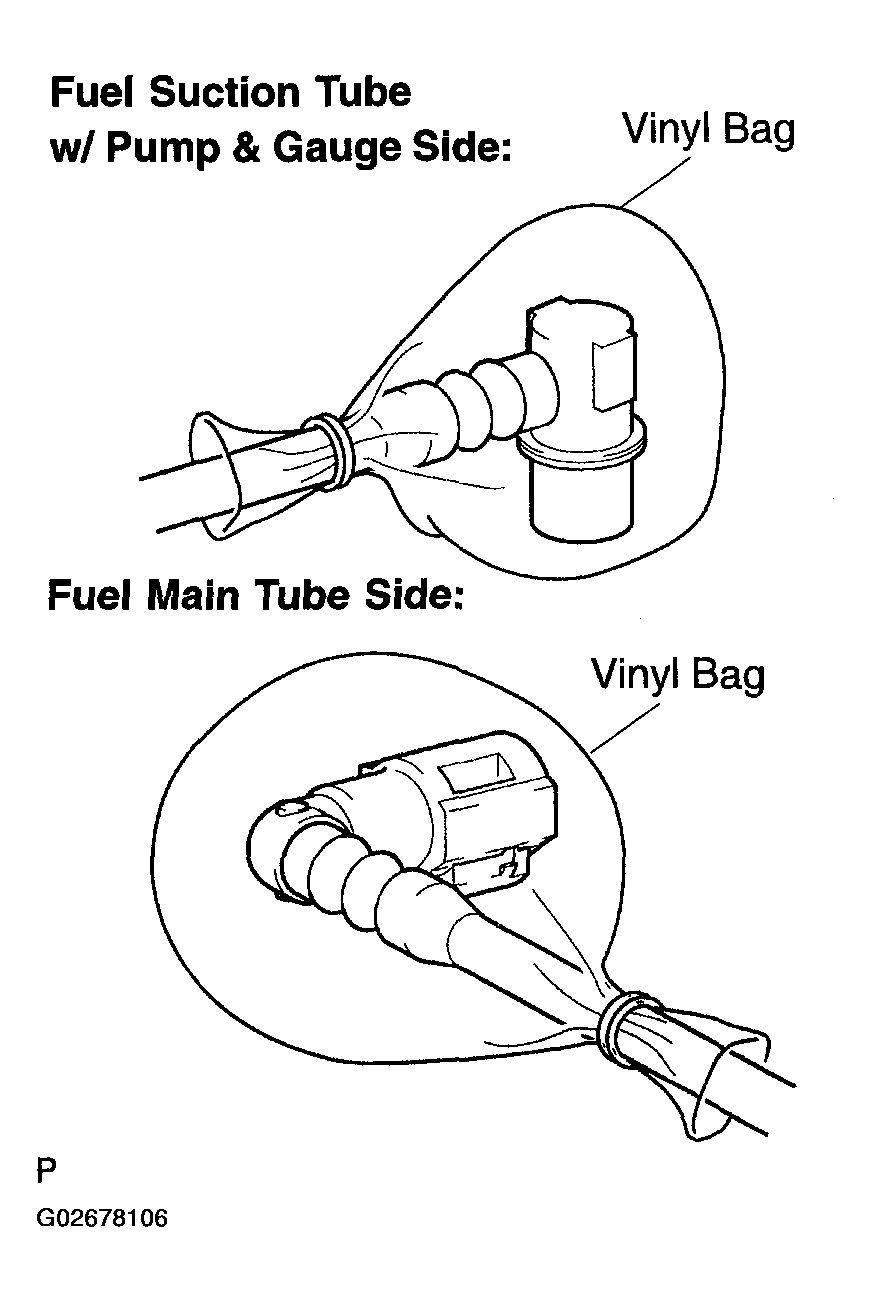 Fuel Suction Tube w/ Pump & Gauge Side:

Vinyl Bag

Fuel Main Tube Side:

Vinyl Bag

P

G02678106