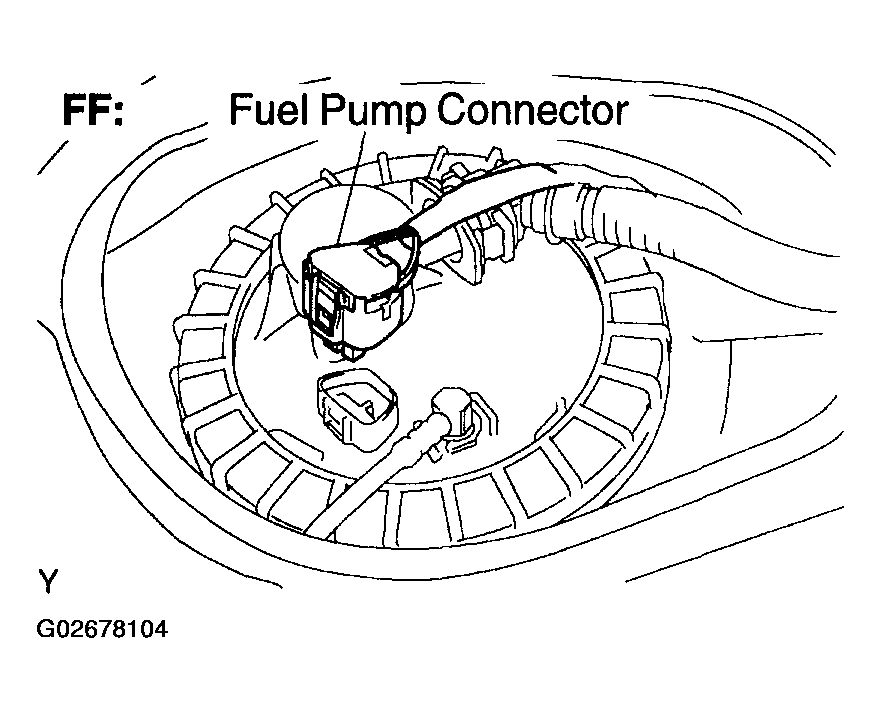 FF: Fuel Pump Connector

Y

G02678104