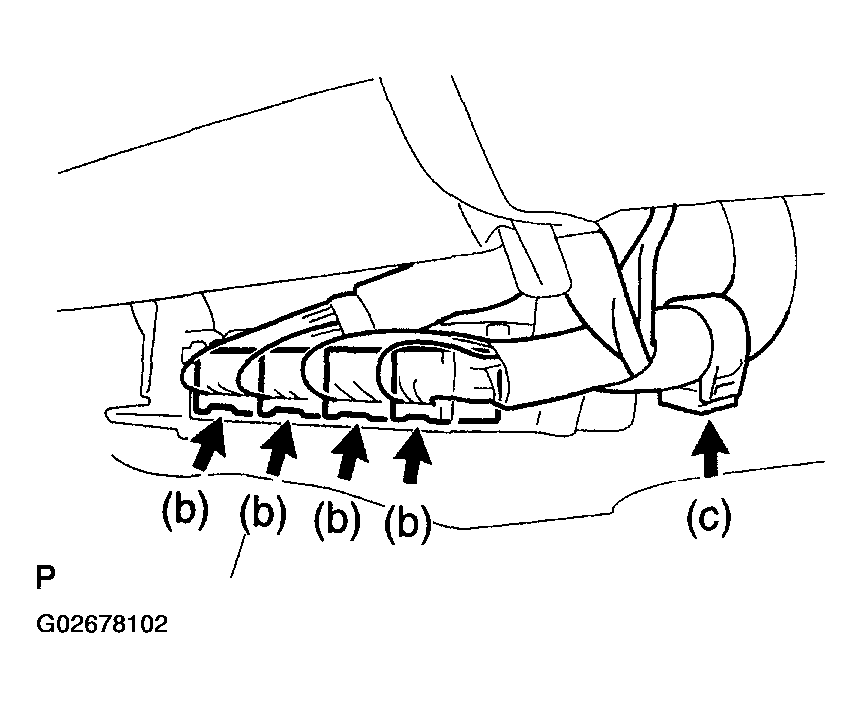 (b) (b) (b) (b) (c)

P

G02678102