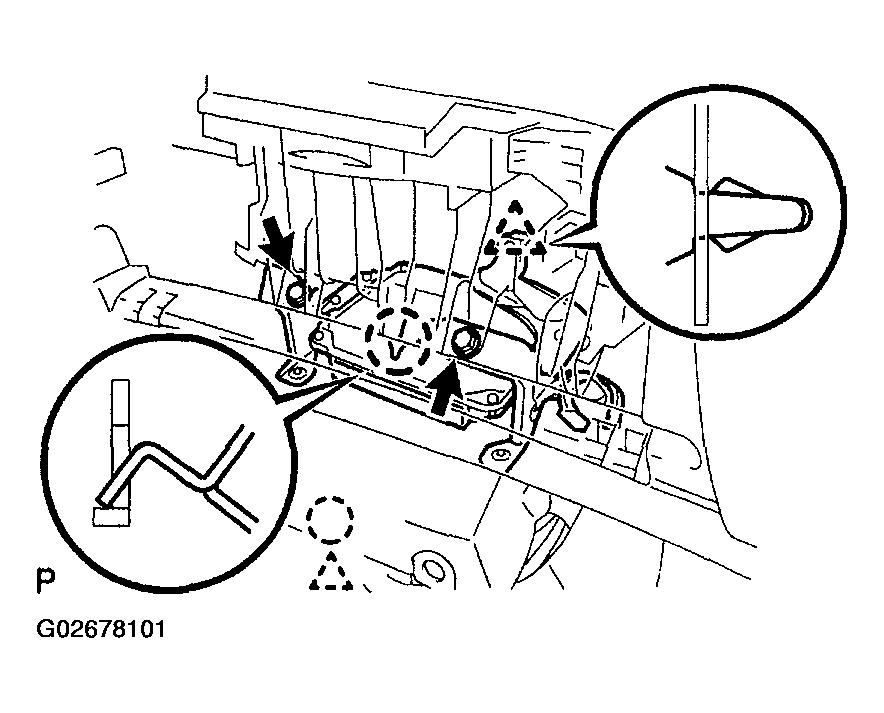 P

G02678101