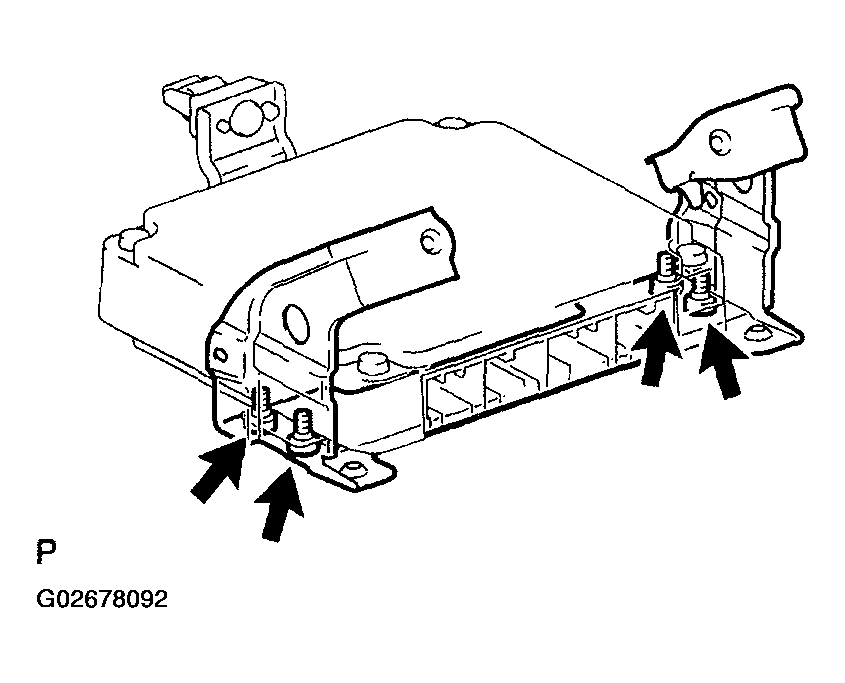 P

G02678092