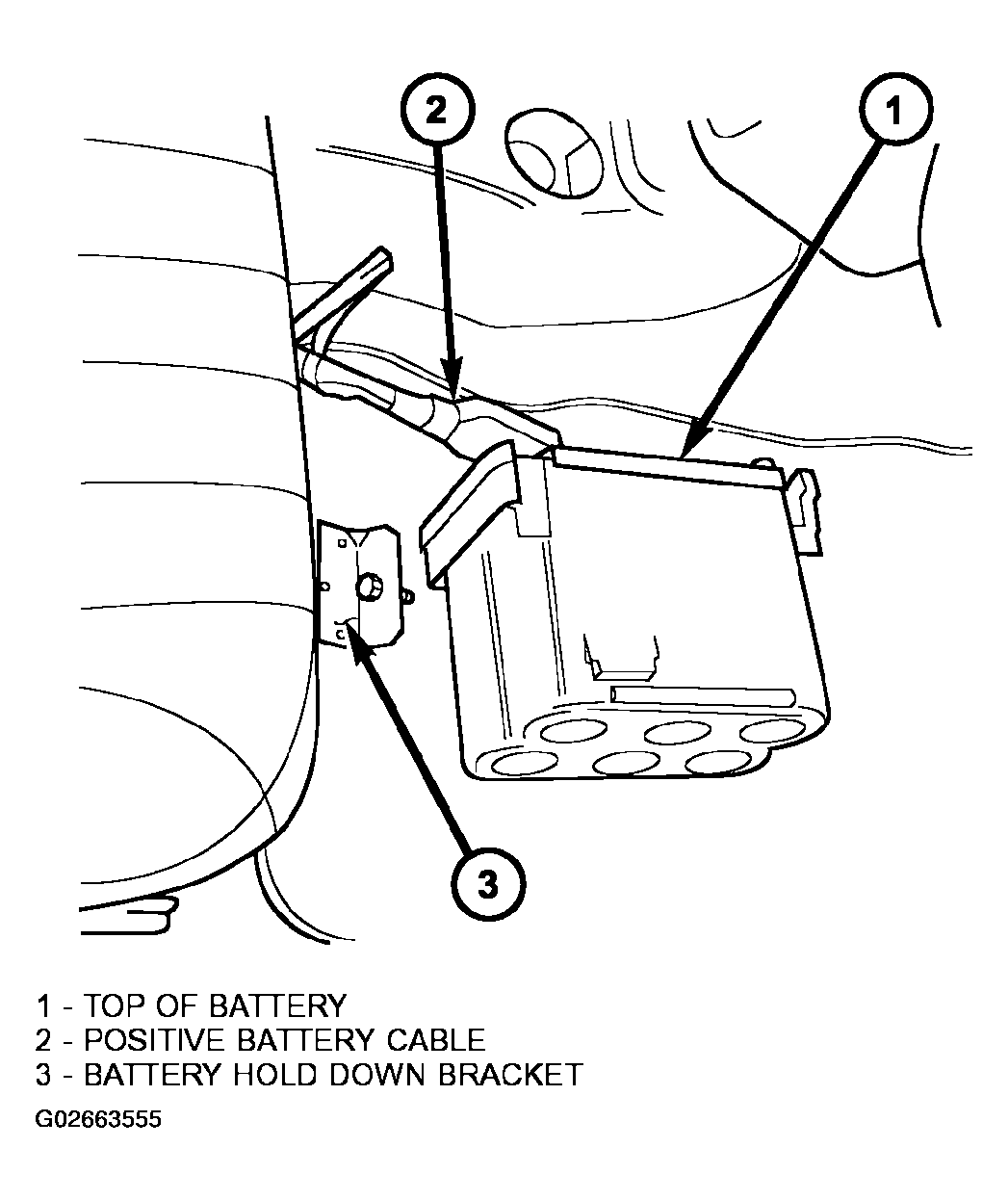 2

1

3

1 - TOP OF BATTERY
2 - POSITIVE BATTERY CABLE
3 - BATTERY HOLD DOWN BRACKET

G02663555