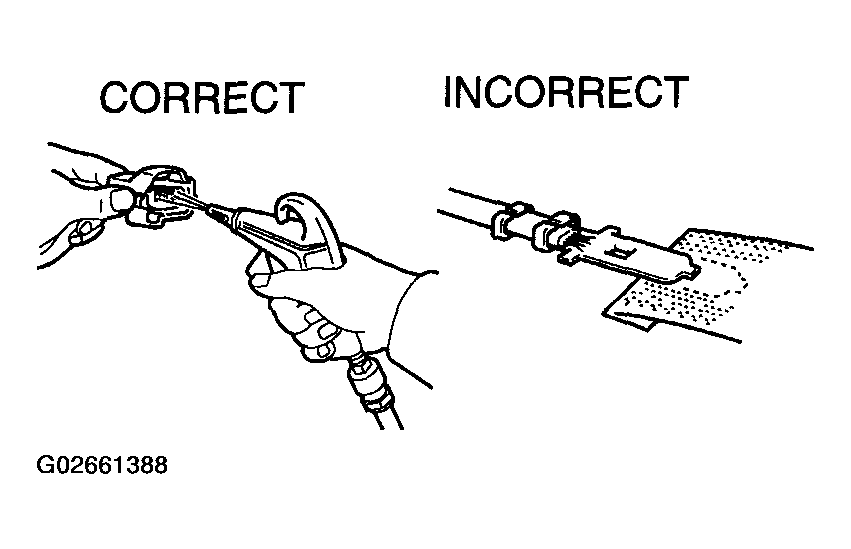 CORRECT

INCORRECT

G02661388