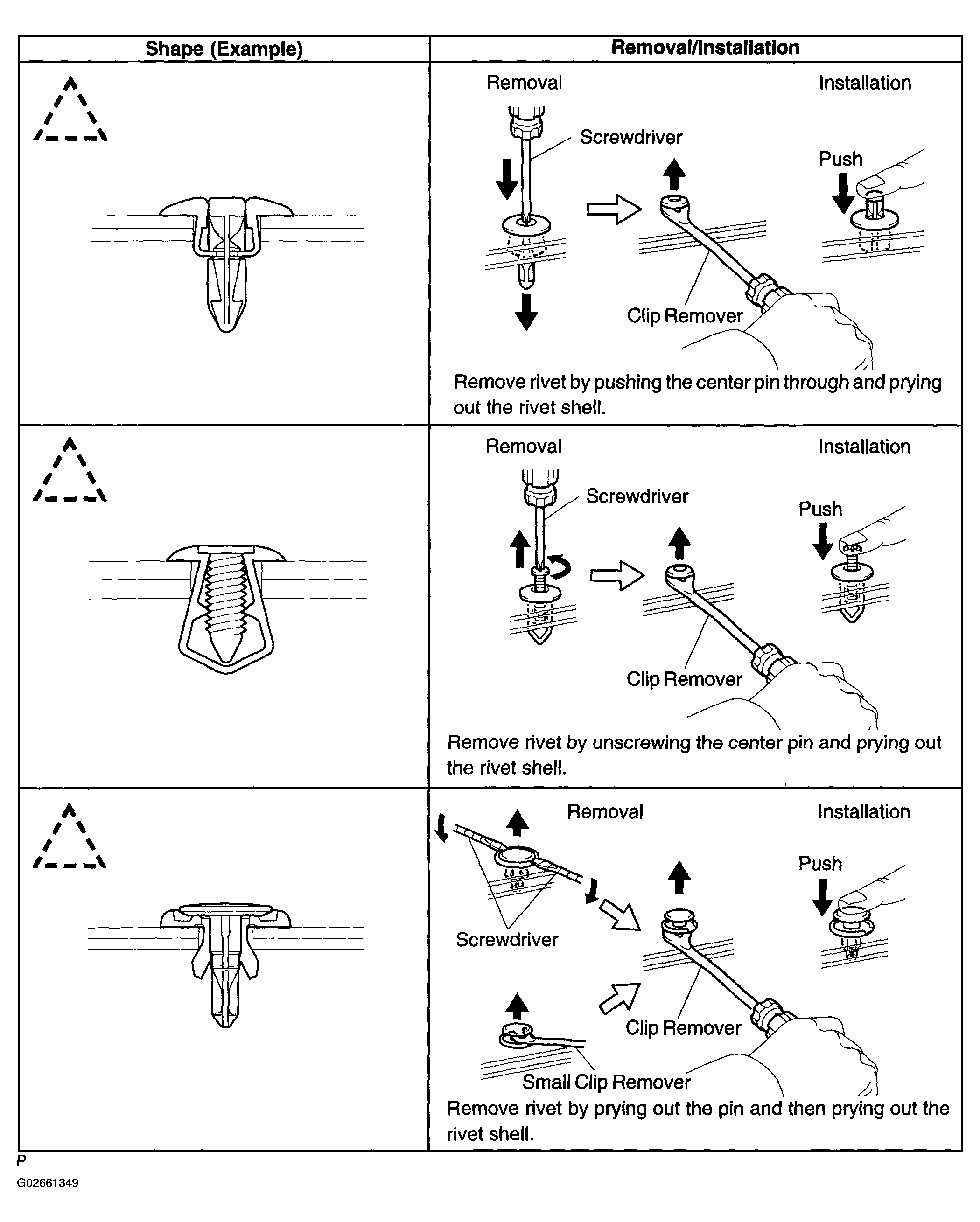 | Shape (Example) | Removal/Installation |
|---|---|
|  | Removal Installation Screwdriver Push Clip Remover Remove rivet by pushing the center pin through and prying out the rivet shell. |
|  | Removal Installation Screwdriver Push Clip Remover Remove rivet by unscrewing the center pin and prying out the rivet shell. |
|  | Removal Installation Push Screwdriver Clip Remover Small Clip Remover Remove rivet by prying out the pin and then prying out the rivet shell. |

P
G02661349