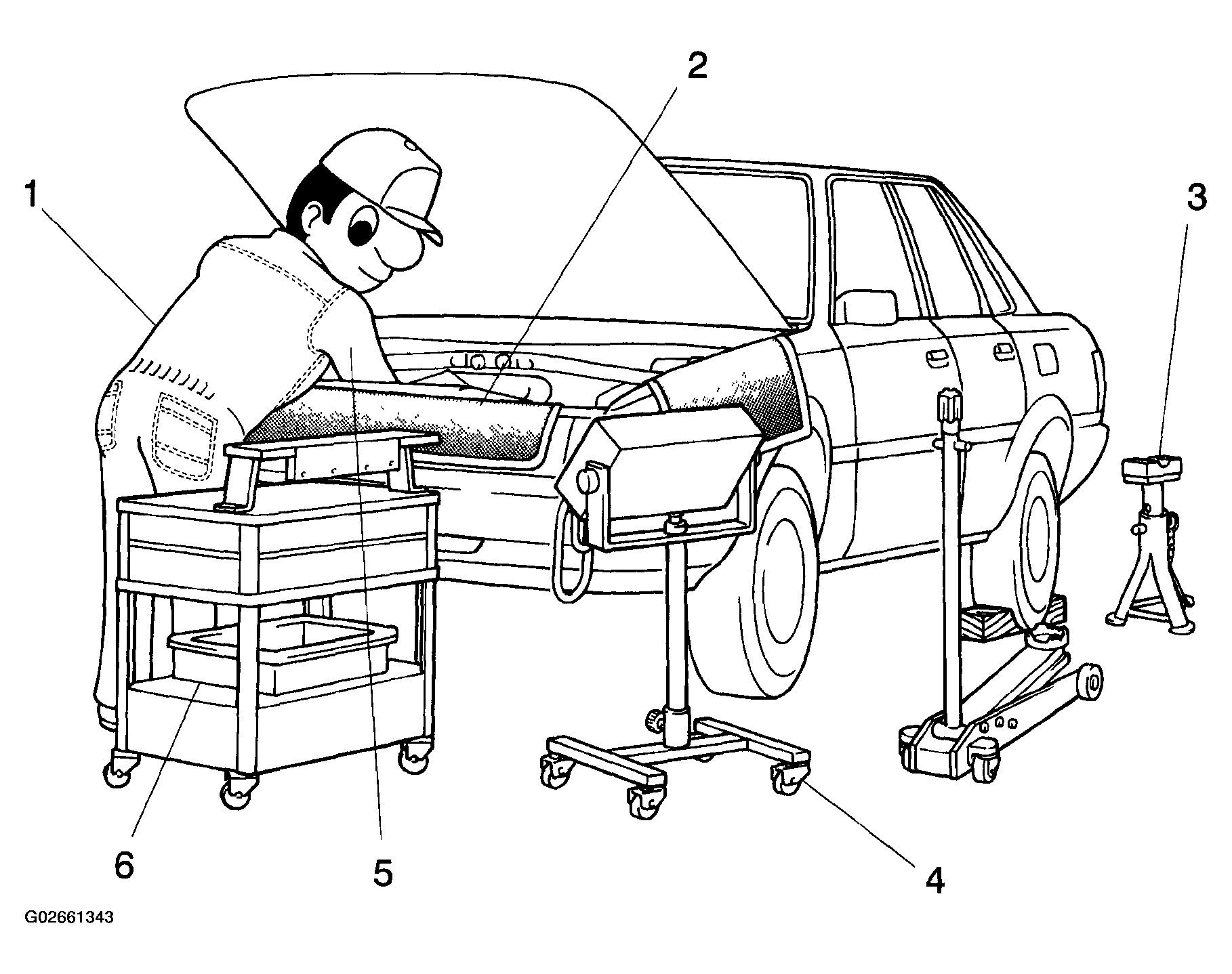 2
1
3
6
5
4
G02661343