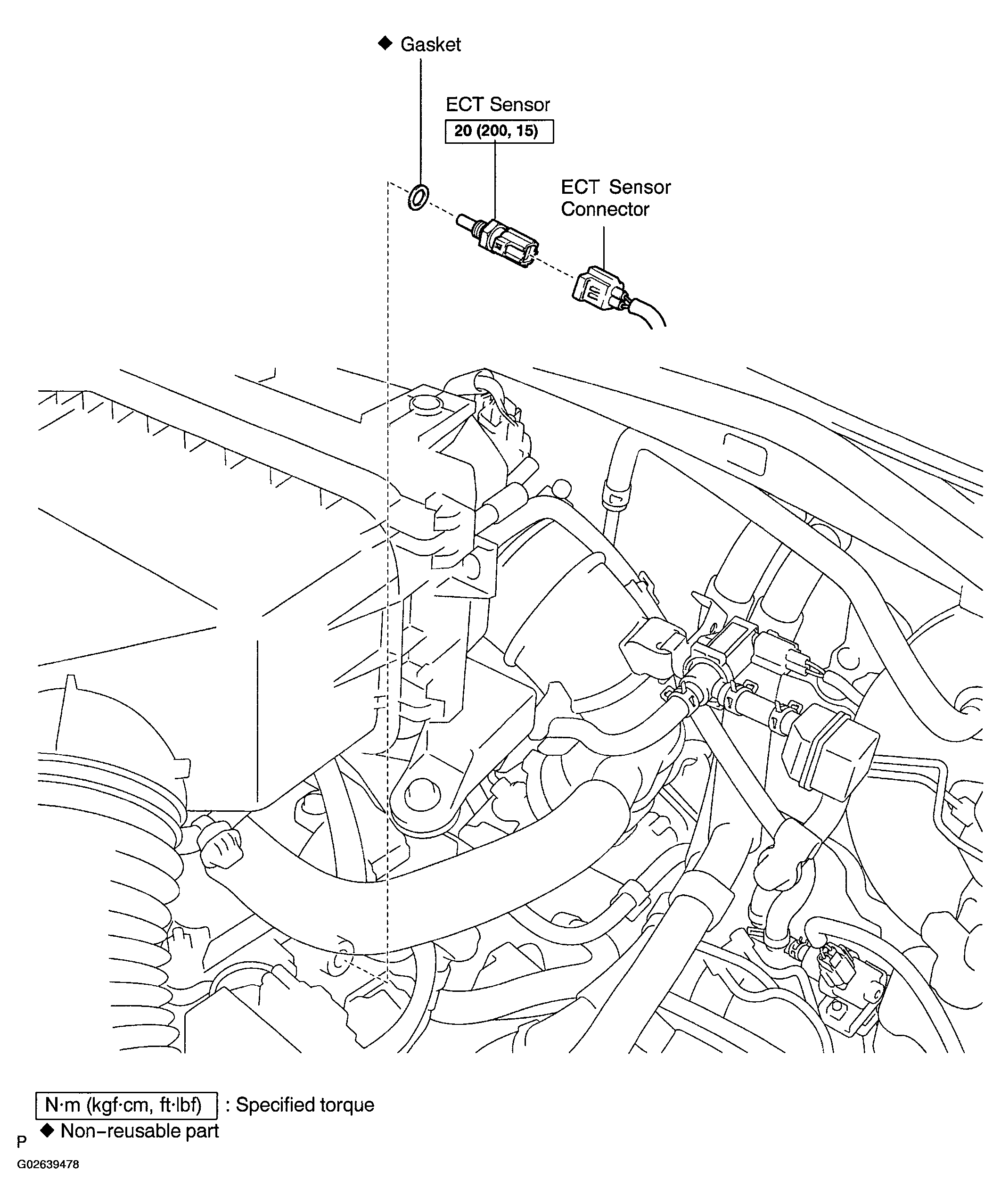 ◆ Gasket

ECT Sensor

20 (200, 15)

ECT Sensor Connector

N·m (kgf·cm, ft·lbf) : Specified torque

◆ Non-reusable part

P

G02639478