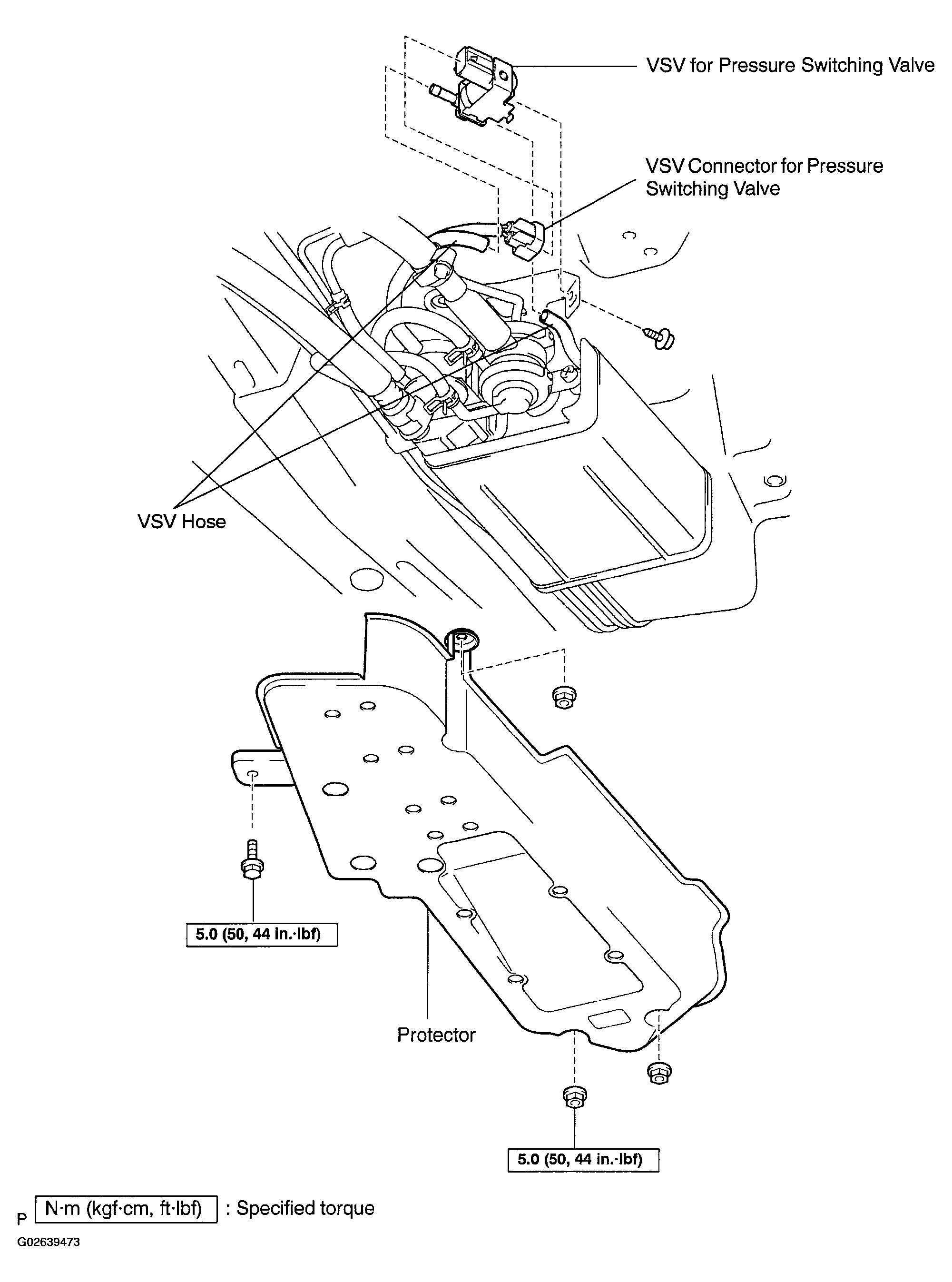 VSV for Pressure Switching Valve

VSV Connector for Pressure Switching Valve

VSV Hose

5.0 (50, 44 in.·lbf)

Protector

5.0 (50, 44 in.·lbf)

P N·m (kgf·cm, ft·lbf) : Specified torque

G02639473