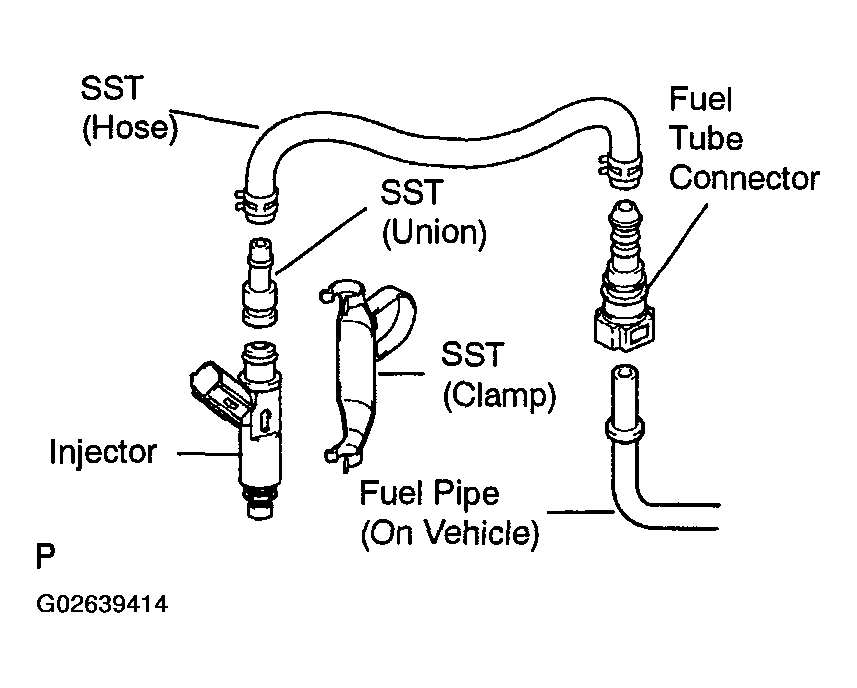 SST (Hose)

Fuel Tube Connector

SST (Union)

SST (Clamp)

Injector

Fuel Pipe (On Vehicle)

P

G02639414