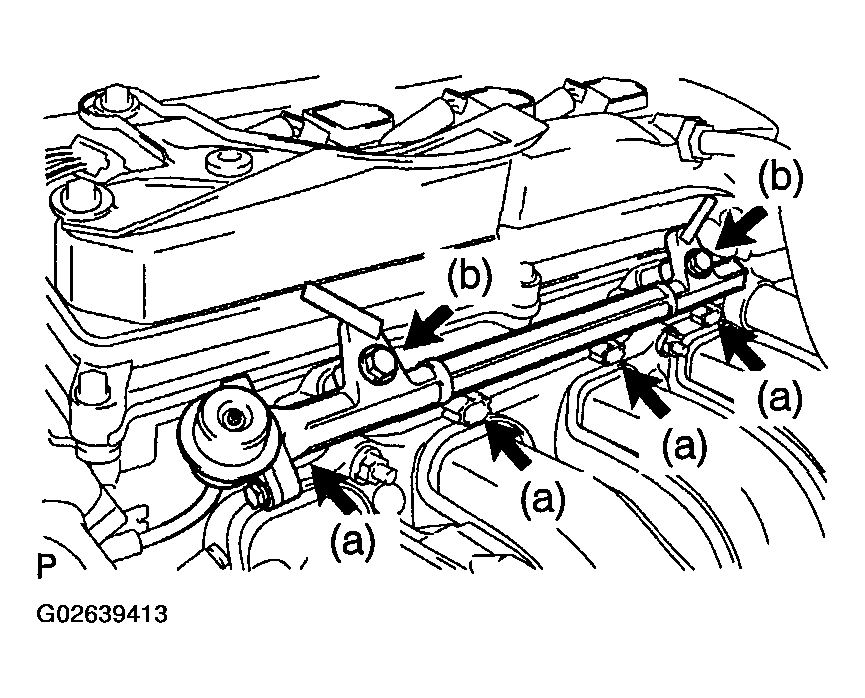 (b)

(b)

(a)

(a)

(a)

(a)

P

G02639413