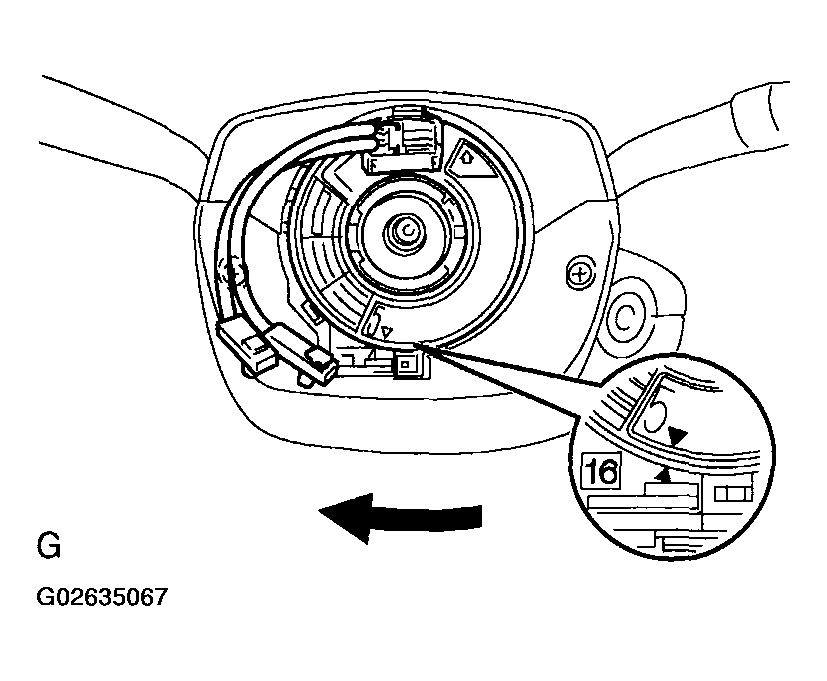 16

G

G02635067