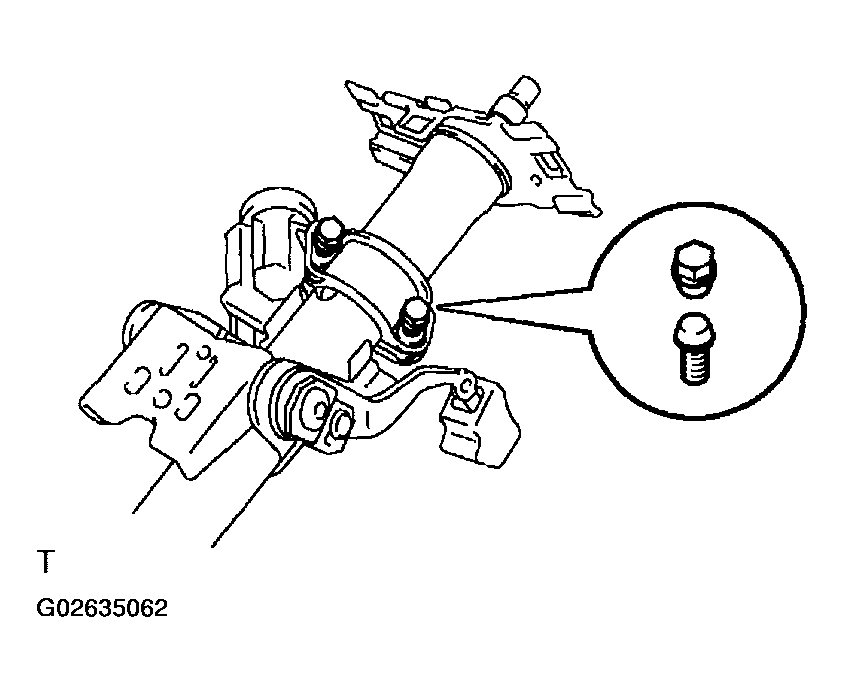 T

G02635062