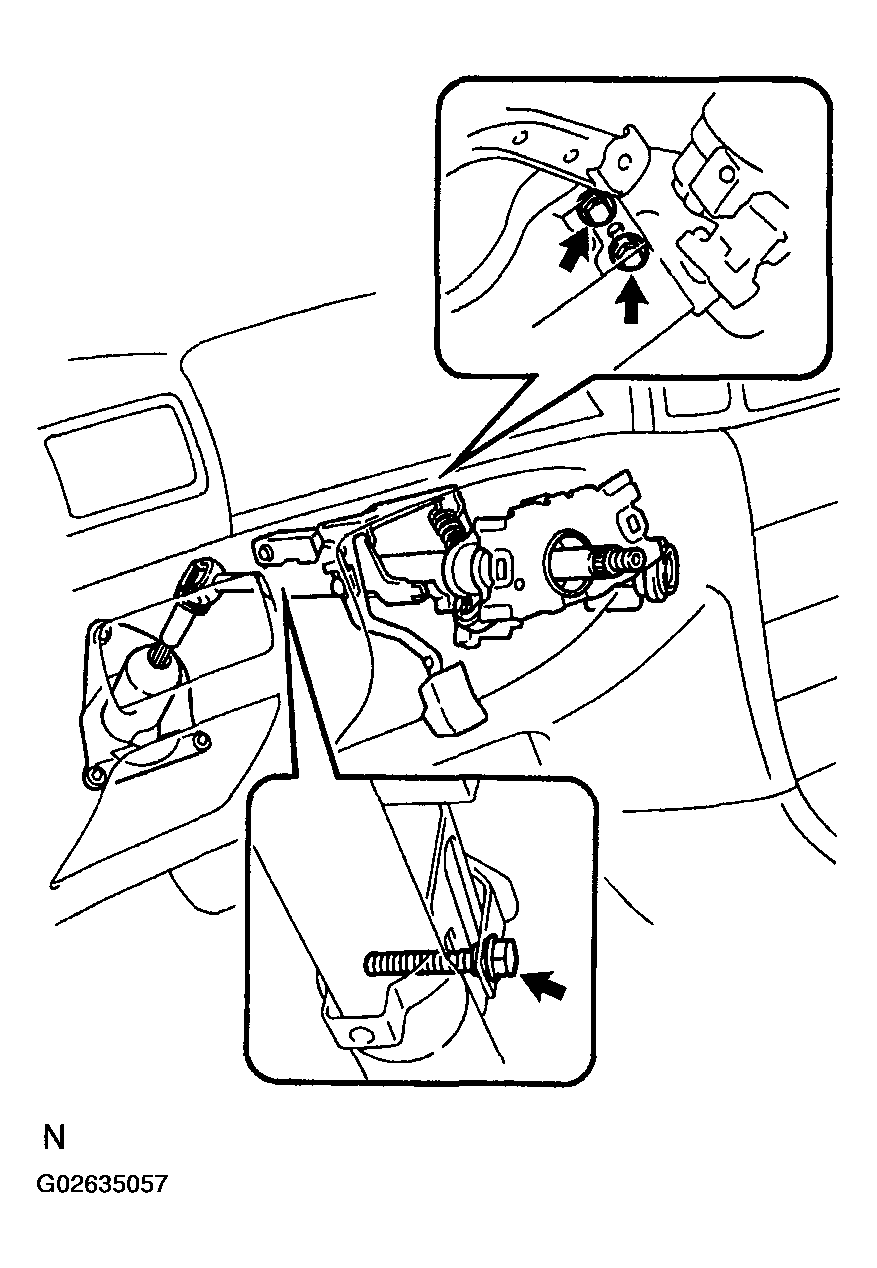 N

G02635057