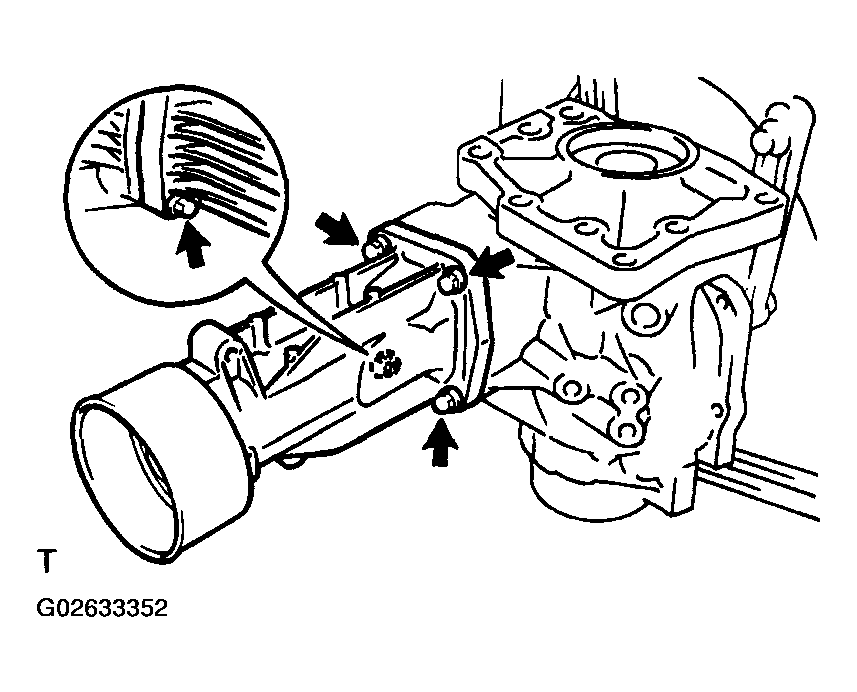 T

G02633352