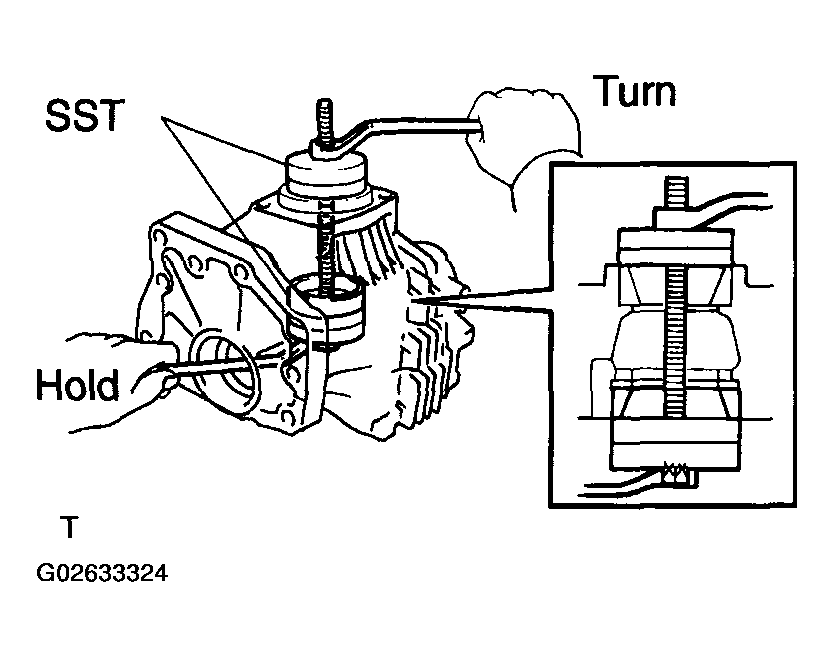 SST

Turn

Hold

T

G02633324