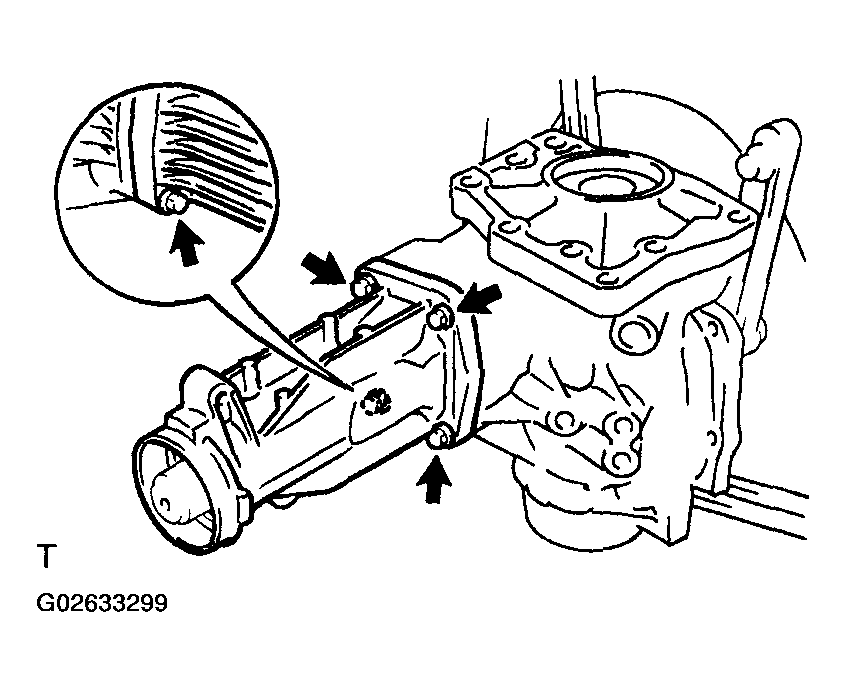 T

G02633299