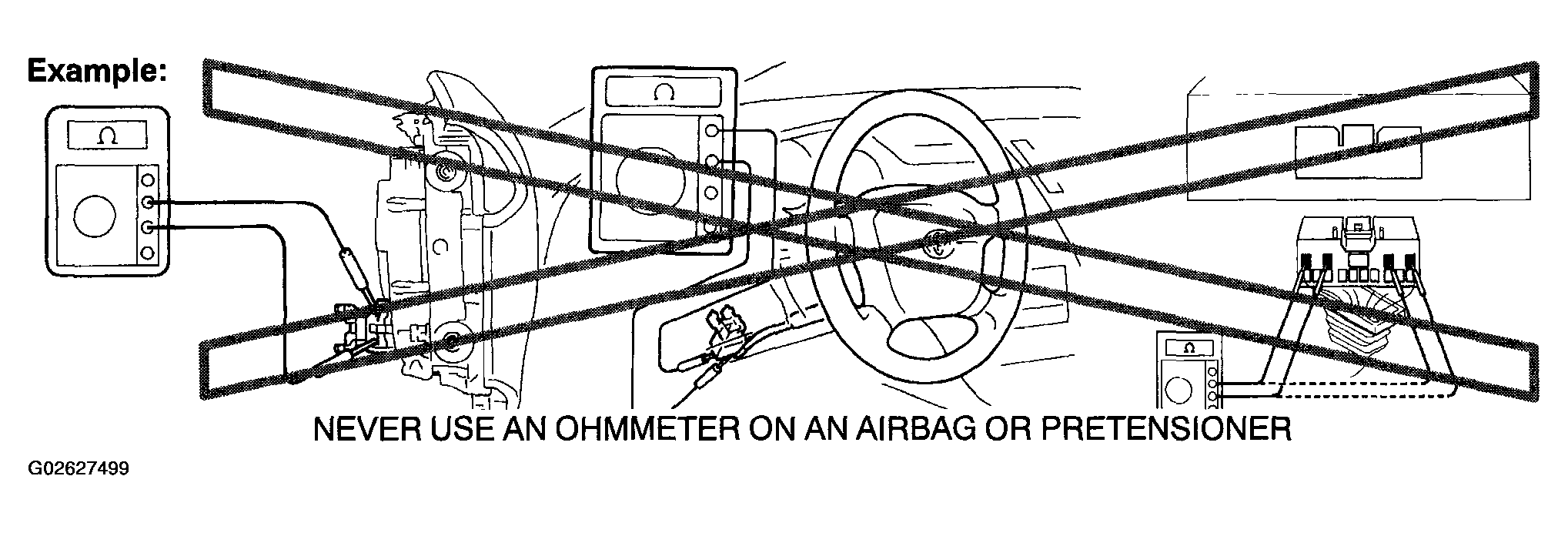 Example:

Ω

Ω

Ω

NEVER USE AN OHMMETER ON AN AIRBAG OR PRETENSIONER

G02627499