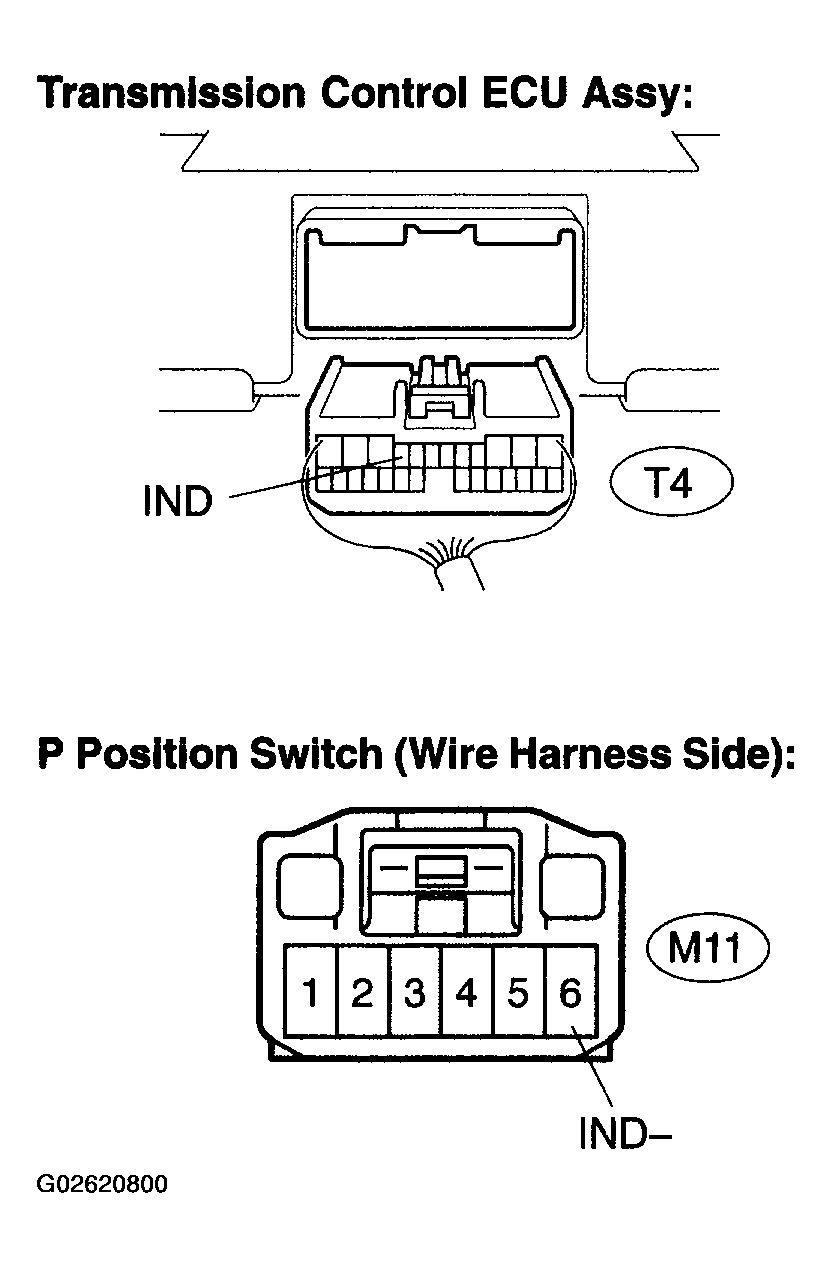 Transmission Control ECU Assy:

IND

T4

P Position Switch (Wire Harness Side):

M11

1 2 3 4 5 6

IND–

G02620800