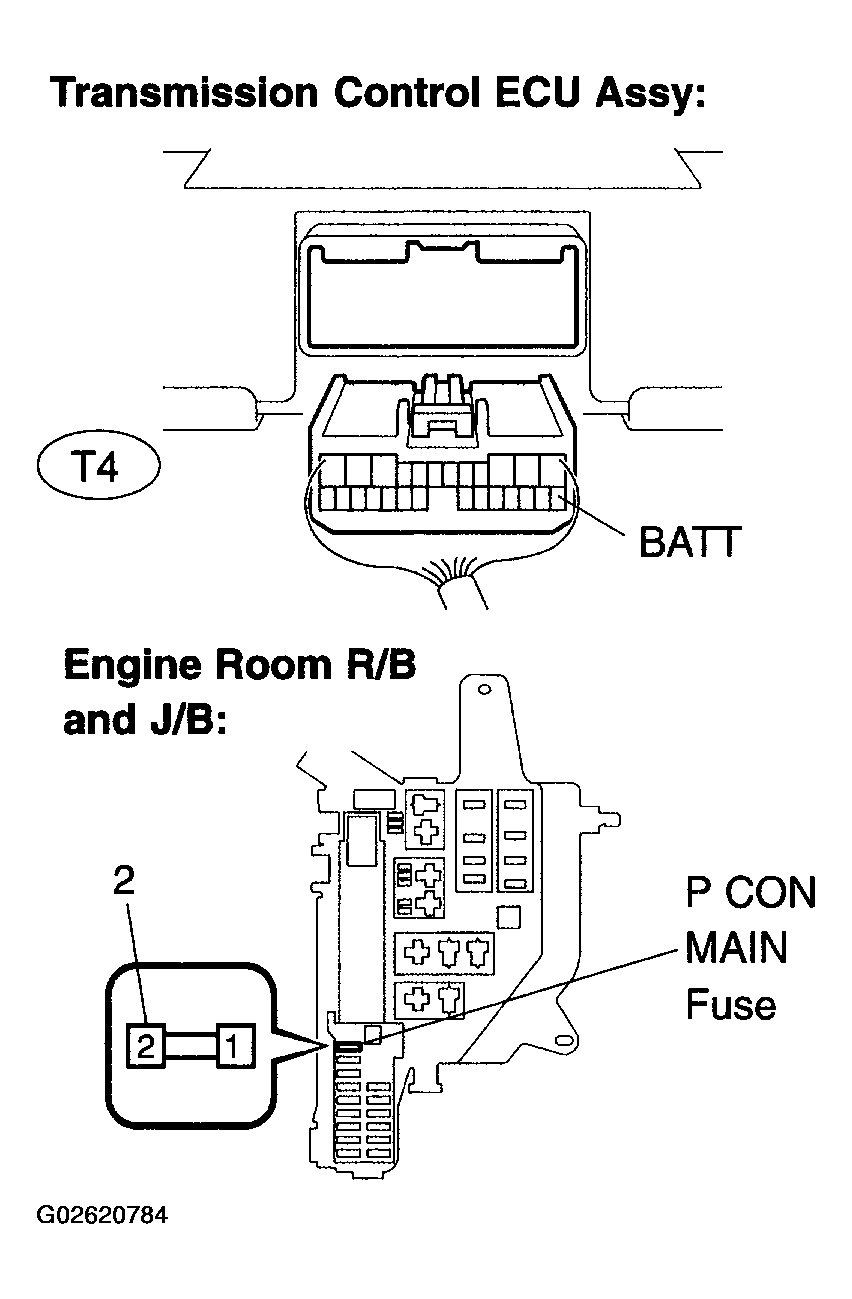 Transmission Control ECU Assy:

T4

BATT

Engine Room R/B and J/B:

2

2 1

P CON MAIN Fuse

G02620784