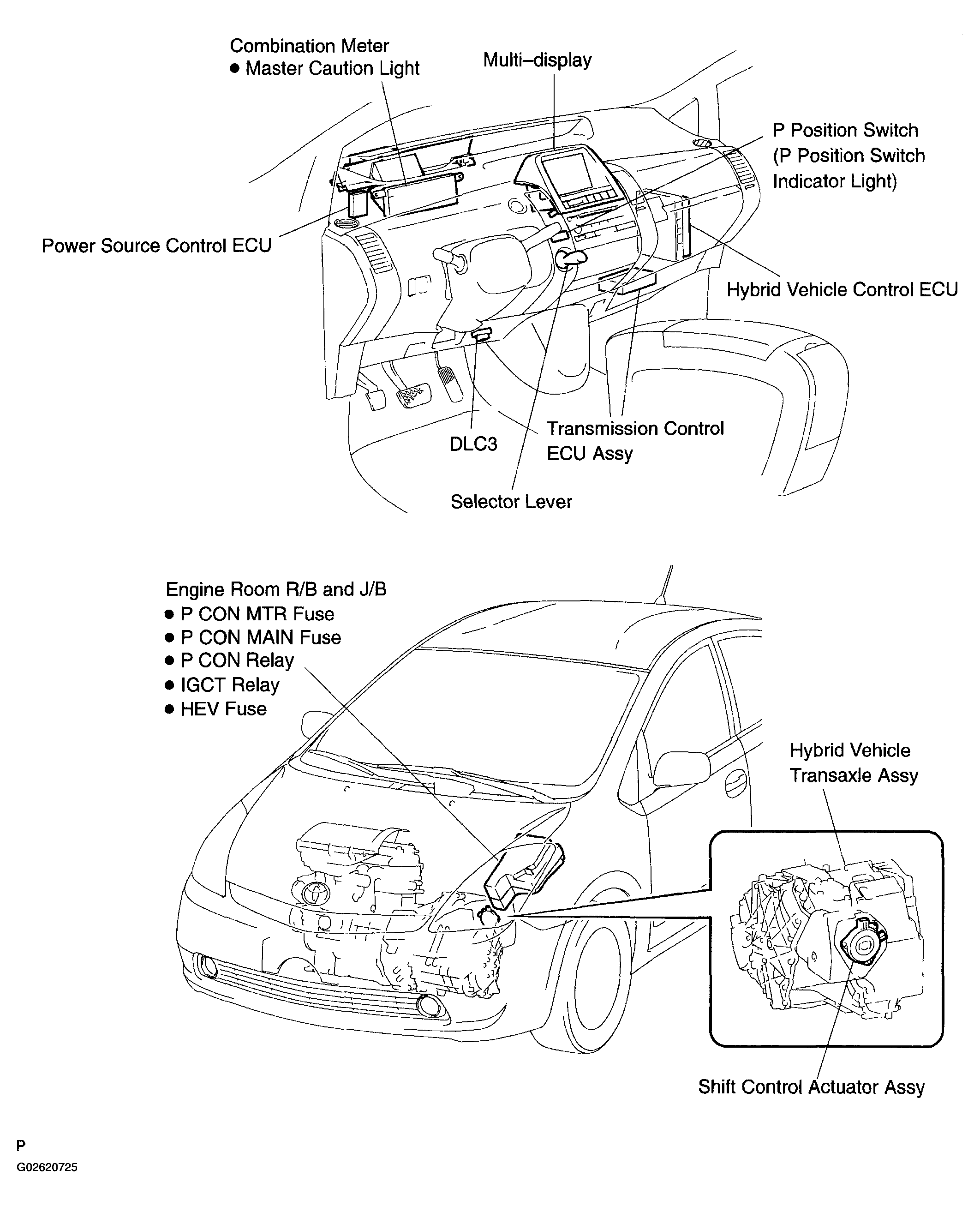 Combination Meter
● Master Caution Light

Multi–display

P Position Switch
(P Position Switch
Indicator Light)

Power Source Control ECU

Hybrid Vehicle Control ECU

DLC3

Transmission Control
ECU Assy

Selector Lever

Engine Room R/B and J/B
● P CON MTR Fuse
● P CON MAIN Fuse
● P CON Relay
● IGCT Relay
● HEV Fuse

Hybrid Vehicle
Transaxle Assy

Shift Control Actuator Assy

P
G02620725