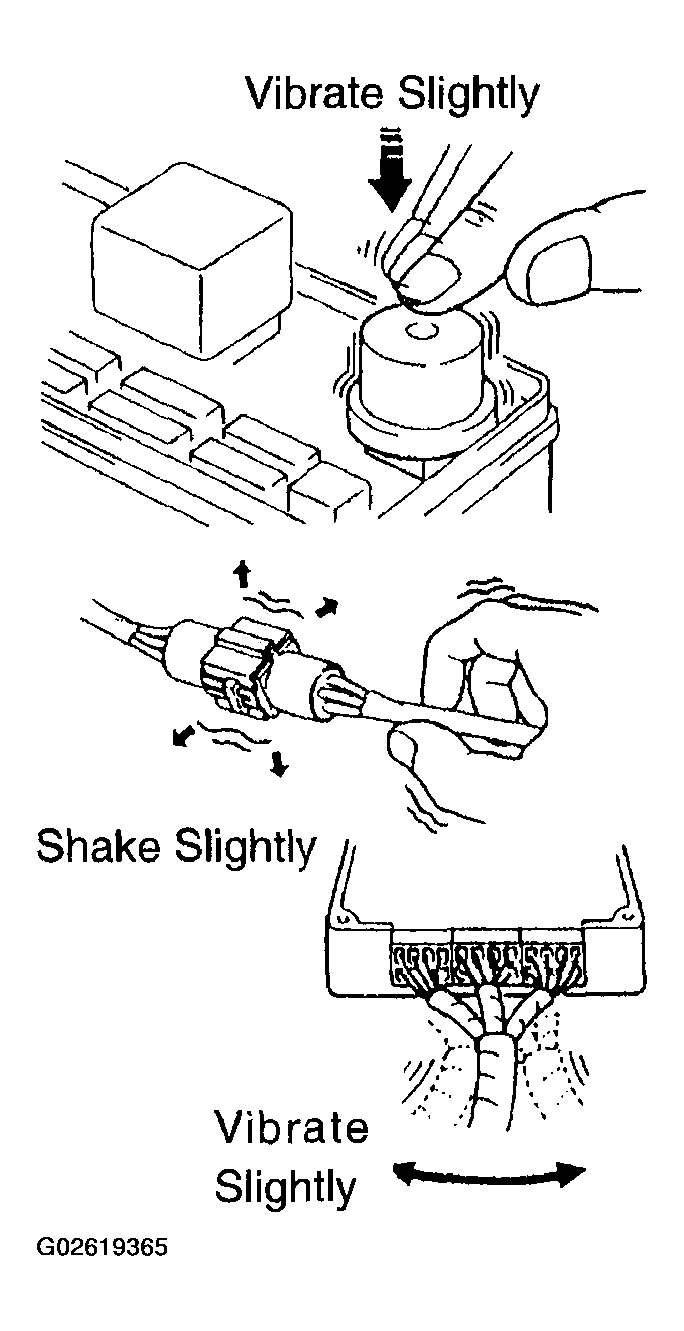 Vibrate Slightly

Shake Slightly

Vibrate Slightly

G02619365