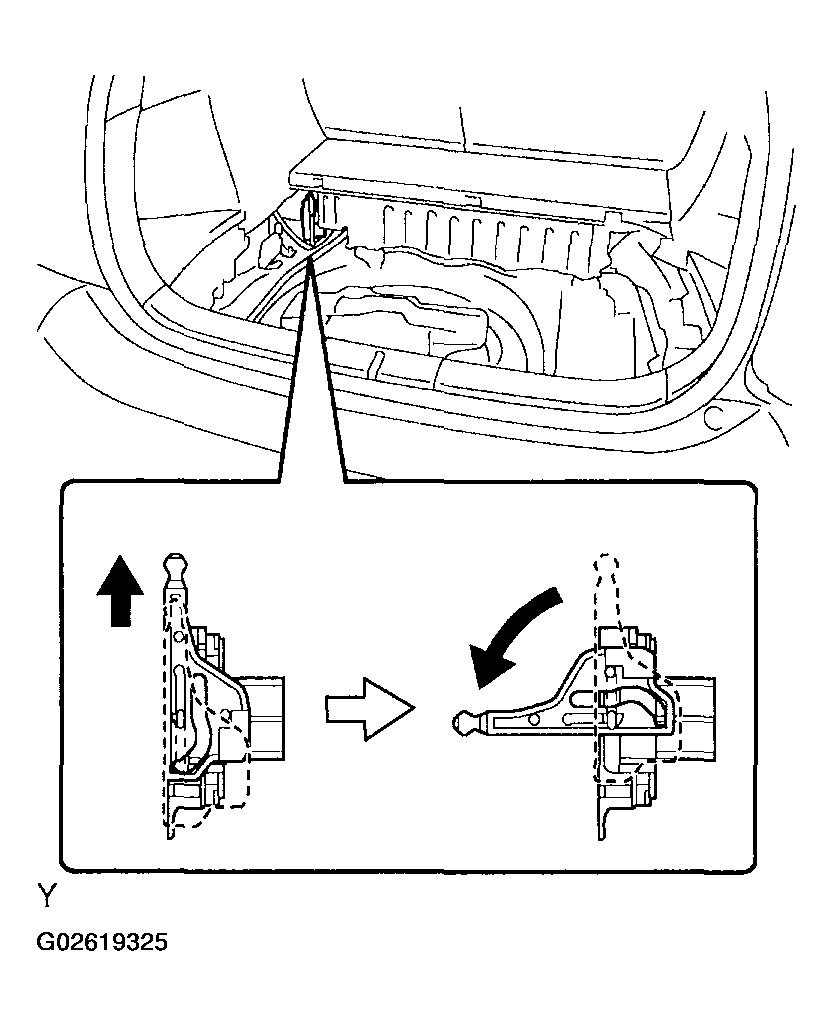 Y

G02619325