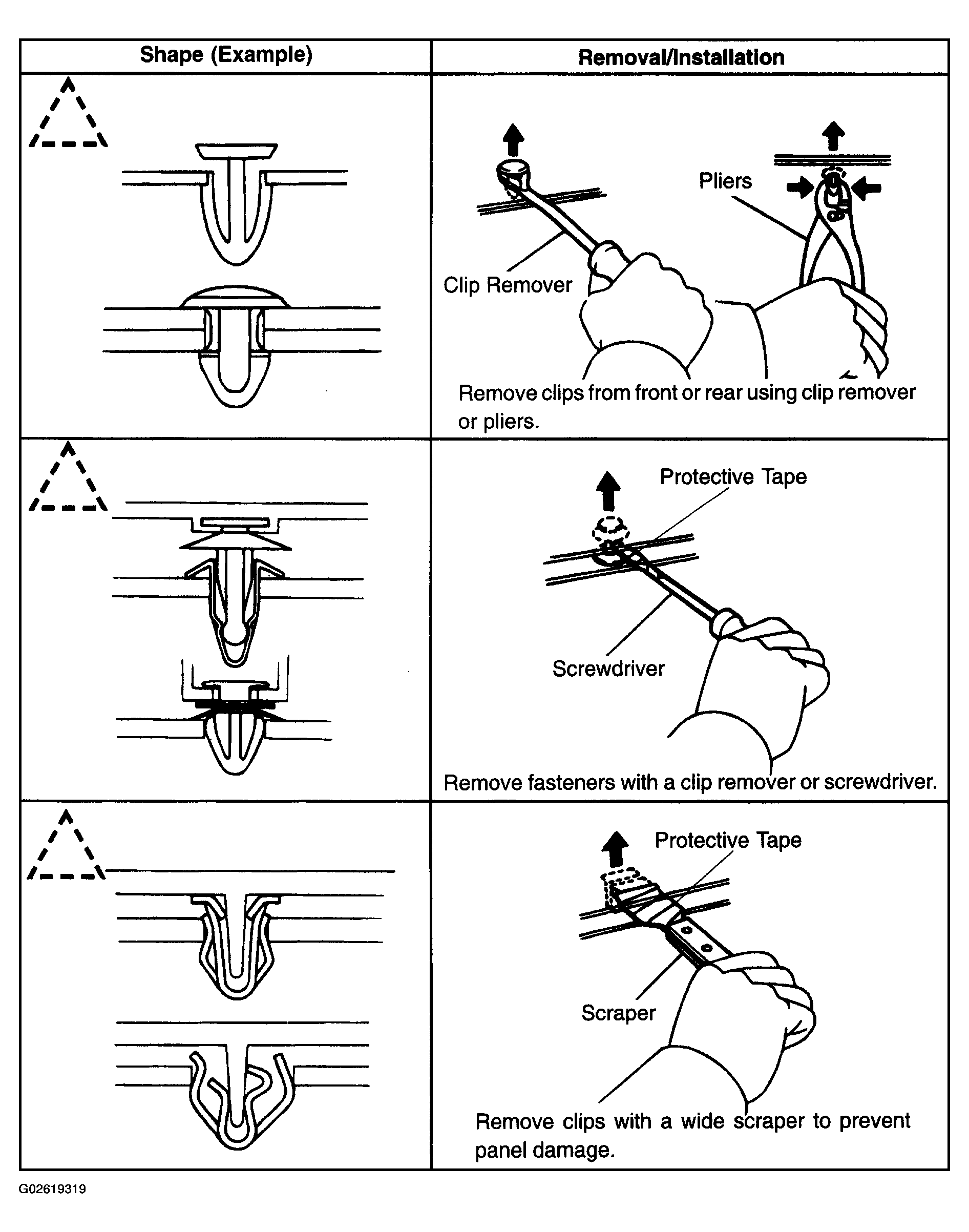 | Shape (Example) | Removal/Installation |
|---|---|
| | Pliers Clip Remover Remove clips from front or rear using clip remover or pliers. |
| | Protective Tape Screwdriver Remove fasteners with a clip remover or screwdriver. |
| | Protective Tape Scraper Remove clips with a wide scraper to prevent panel damage. |

G02619319