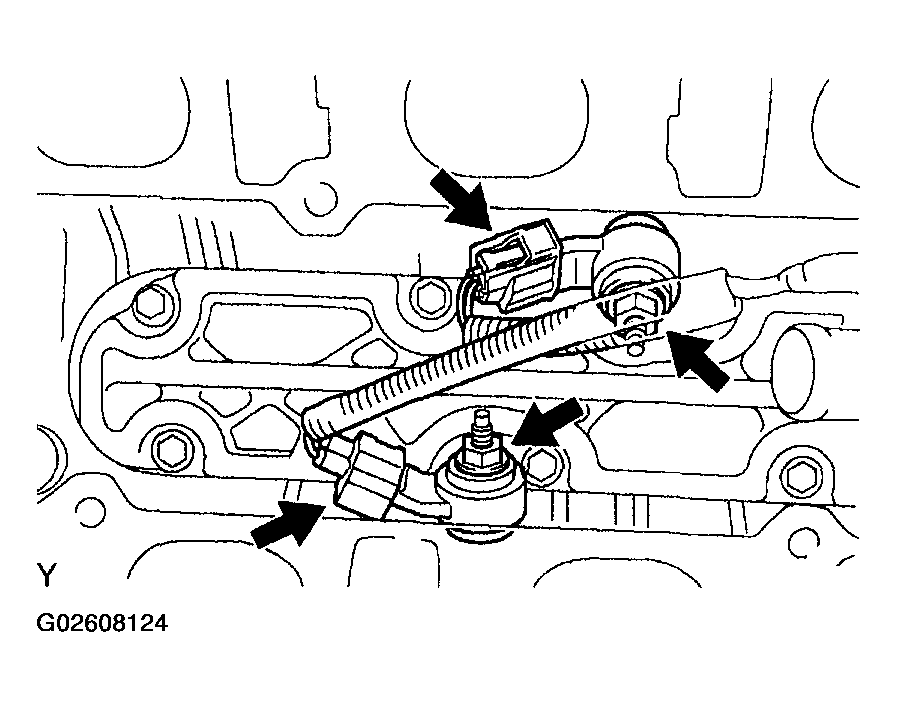 Y

G02608124