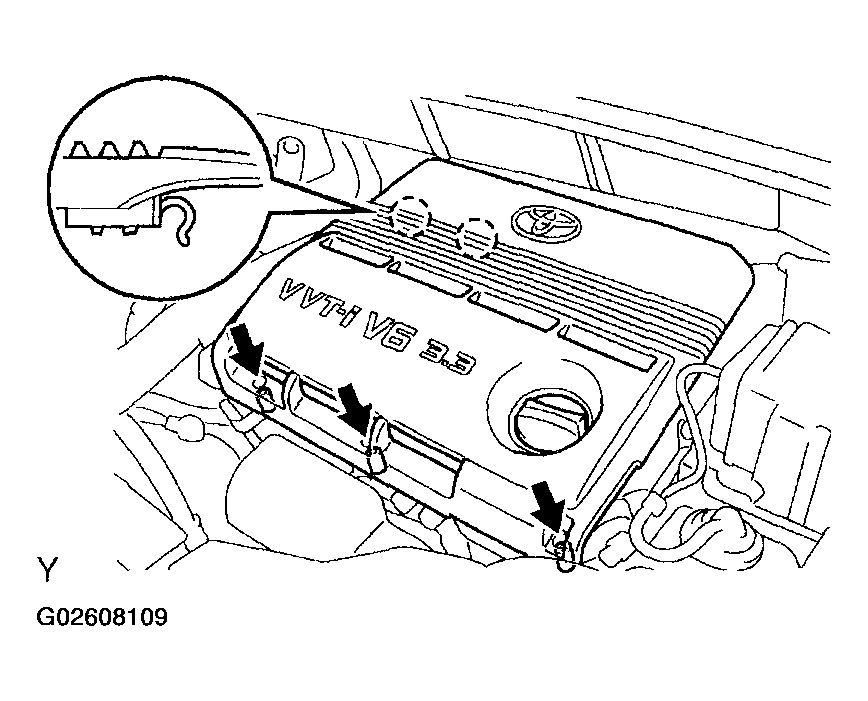 VVT-i V6 3.3

Y

G02608109