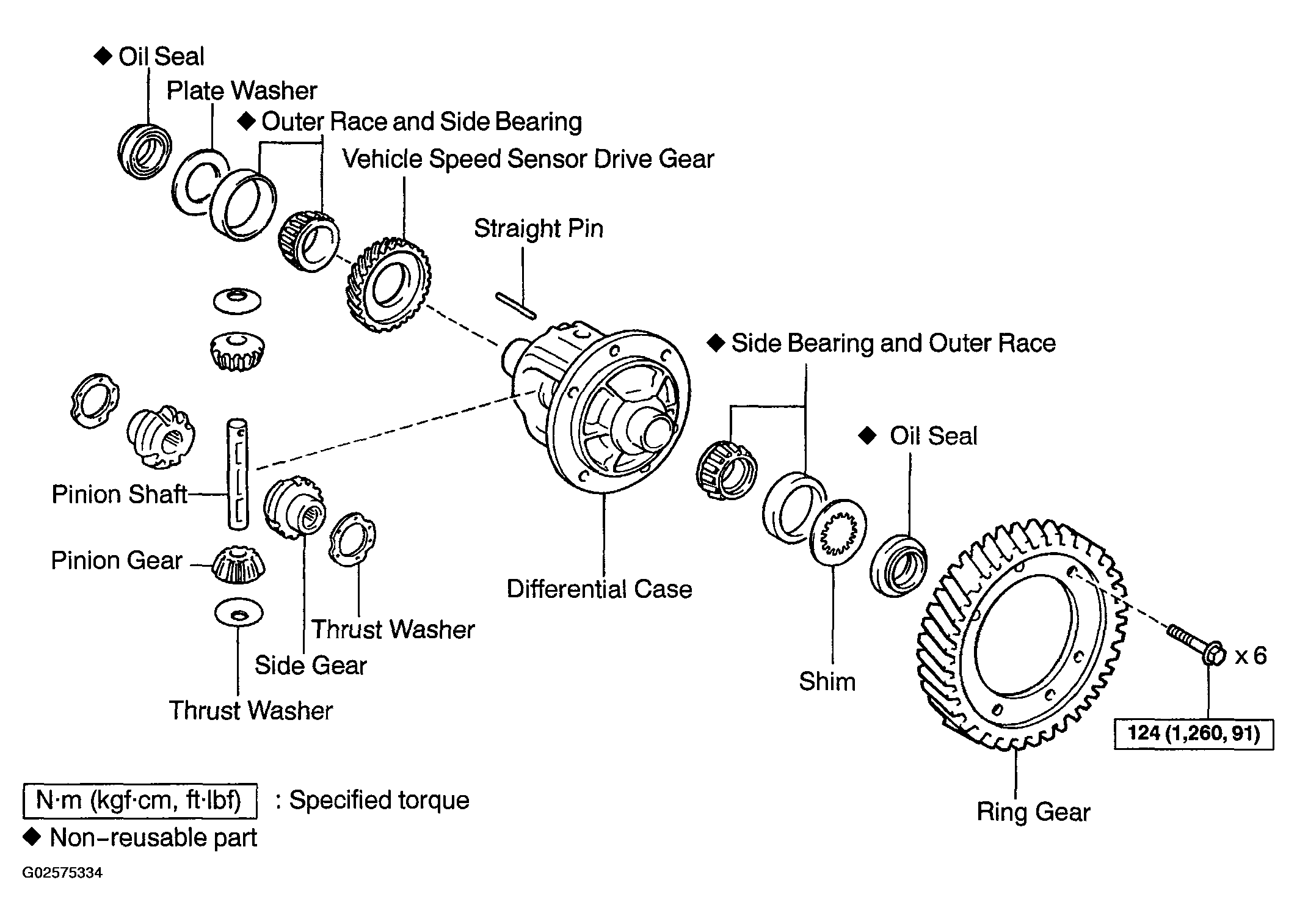 ◆ Oil Seal
Plate Washer
◆ Outer Race and Side Bearing
Vehicle Speed Sensor Drive Gear
Straight Pin
◆ Side Bearing and Outer Race
◆ Oil Seal
Pinion Shaft
Pinion Gear
Differential Case
Thrust Washer
Side Gear
Thrust Washer
Shim
x 6
124 (1,260, 91)
Ring Gear

N·m (kgf·cm, ft·lbf) : Specified torque
◆ Non–reusable part

G02575334