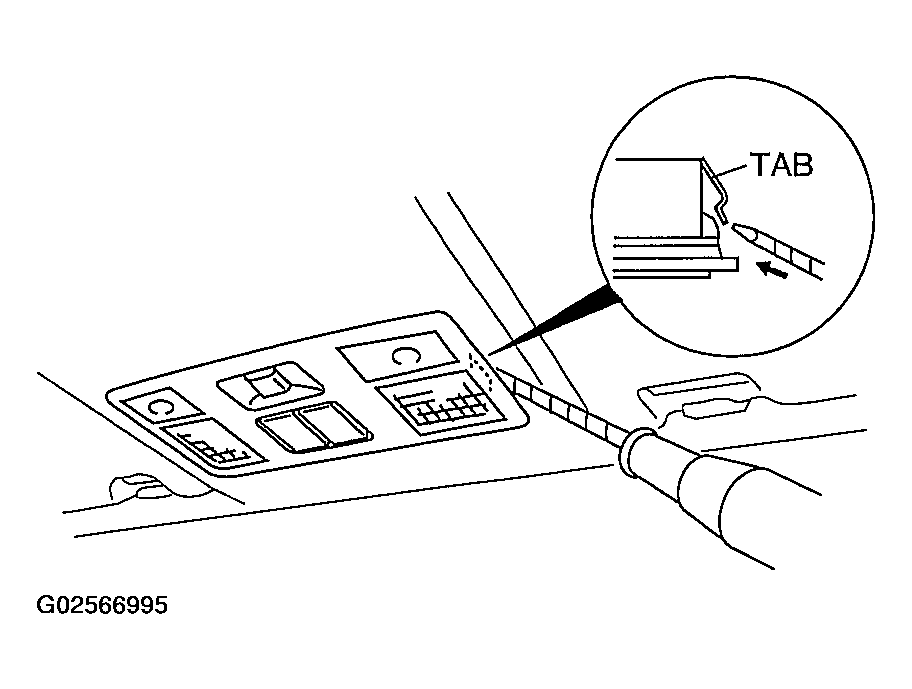 TAB

G02566995