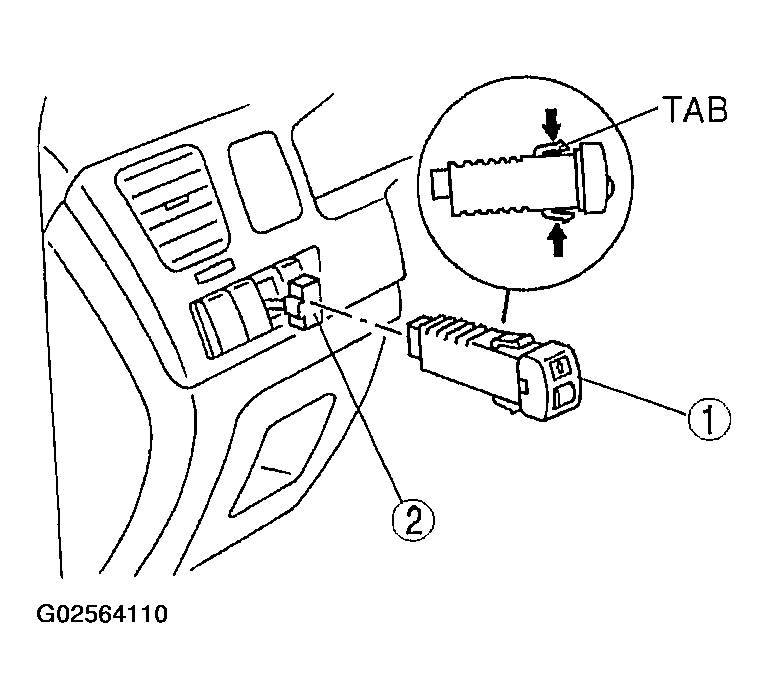 TAB

1

2

G02564110