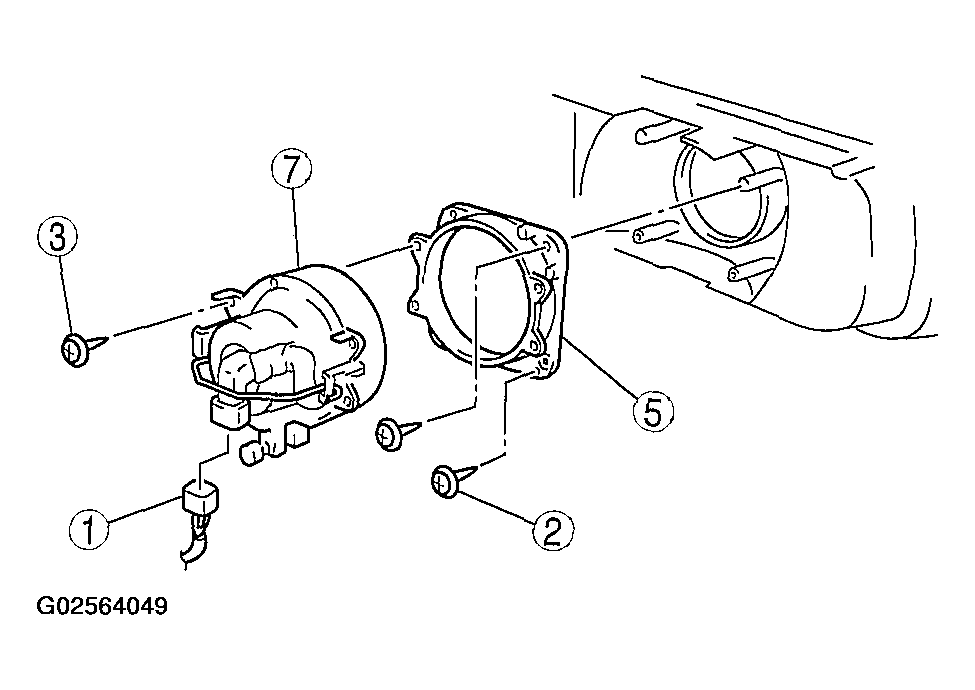 7
3
5
1
2
G02564049