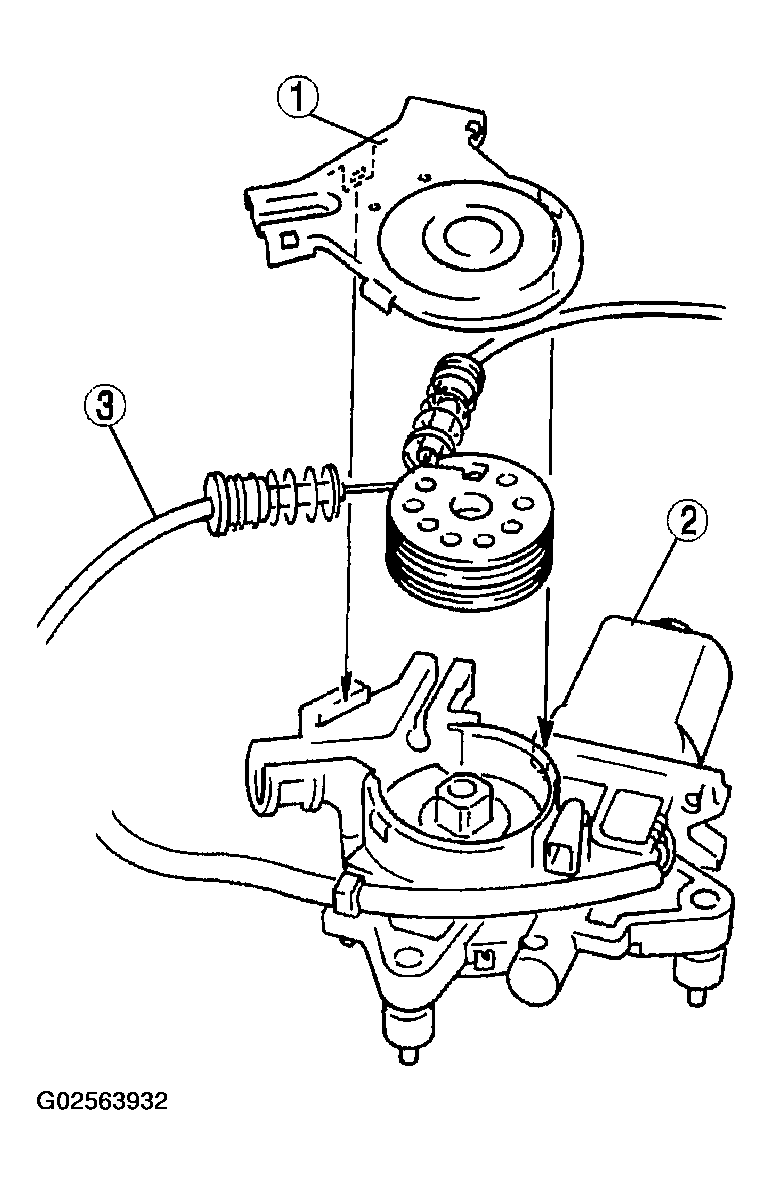 1

3

2

G02563932