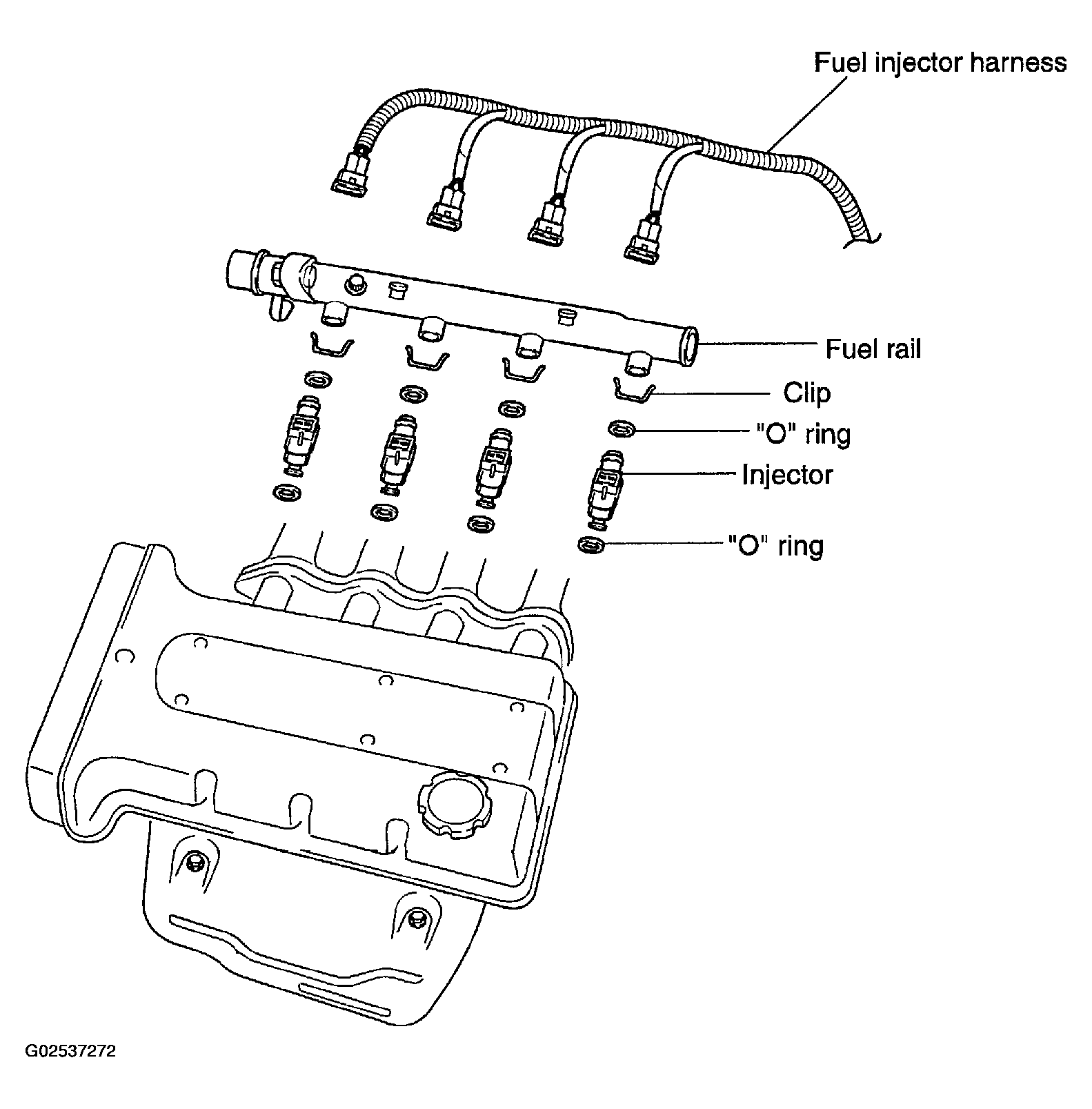 Fuel injector harness

Fuel rail

Clip

"O" ring

Injector

"O" ring

G02537272