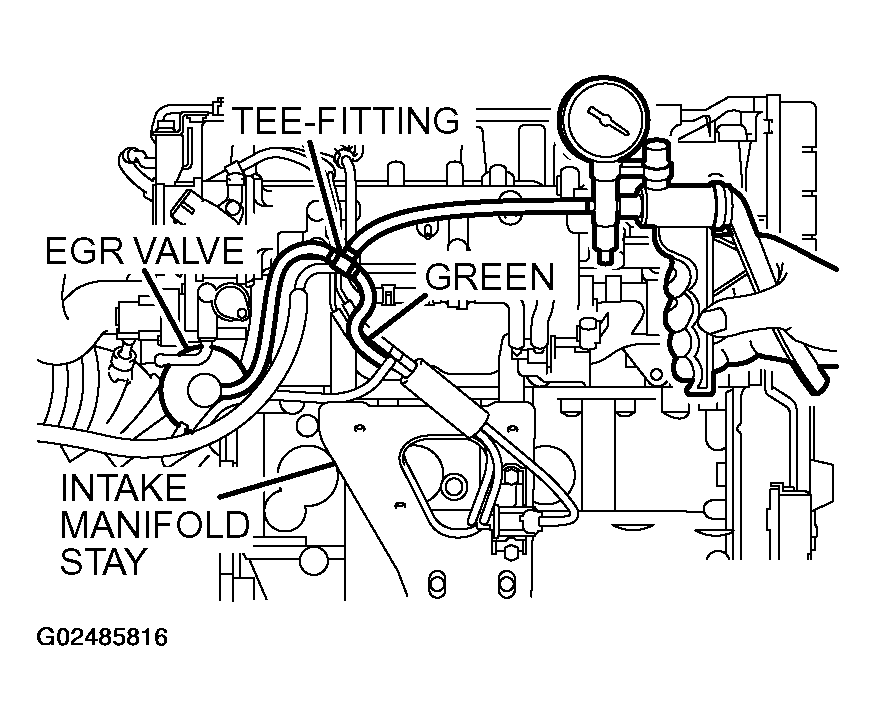 TEE-FITTING

EGR VALVE

GREEN

INTAKE MANIFOLD STAY

G02485816