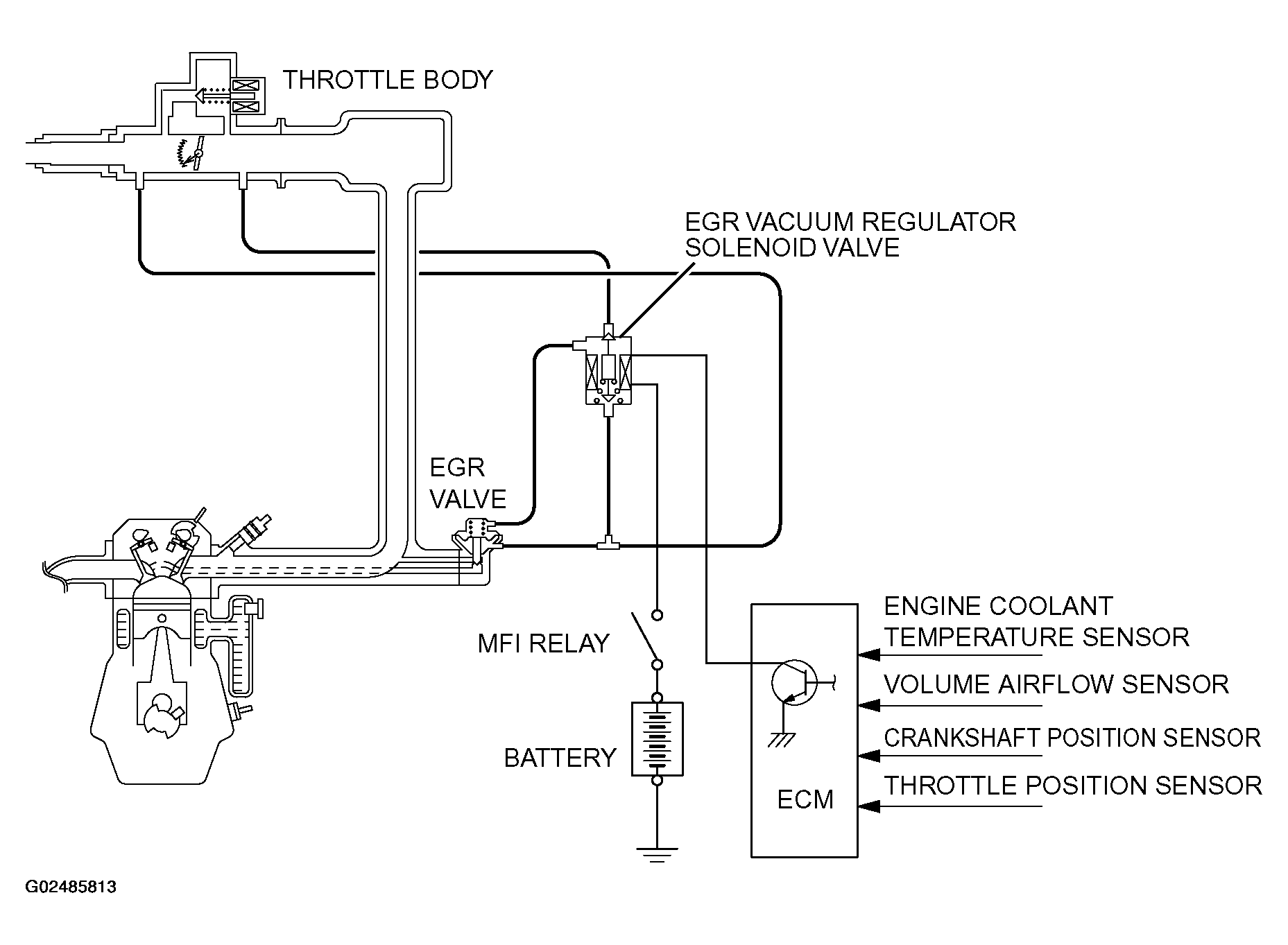 THROTTLE BODY

EGR VACUUM REGULATOR SOLENOID VALVE

EGR VALVE

MFI RELAY

BATTERY

ENGINE COOLANT TEMPERATURE SENSOR

VOLUME AIRFLOW SENSOR

CRANKSHAFT POSITION SENSOR

THROTTLE POSITION SENSOR

ECM

G02485813